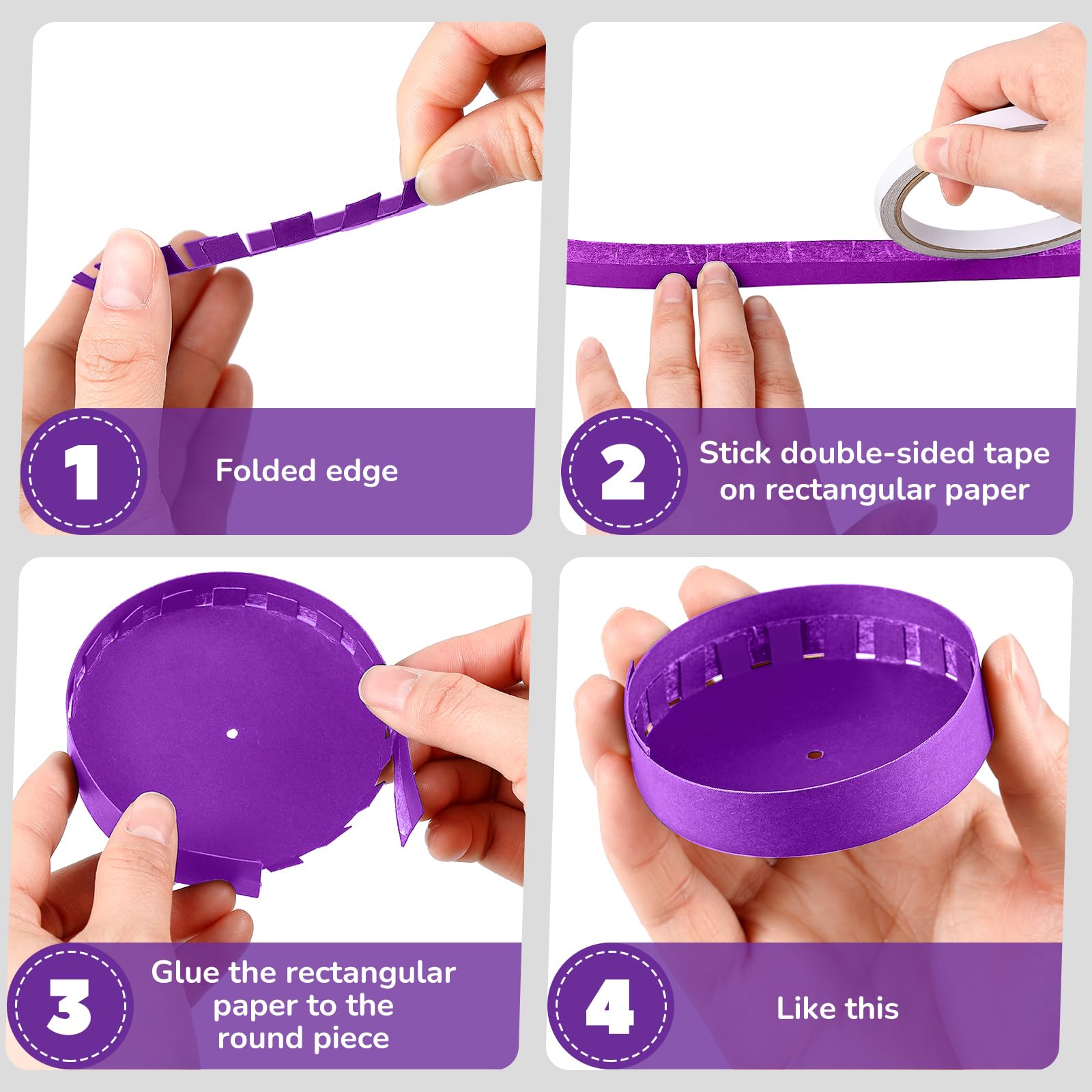 1

Folded edge

2

Stick double-sided tape on rectangular paper

3

Glue the rectangular paper to the round piece

4

Like this