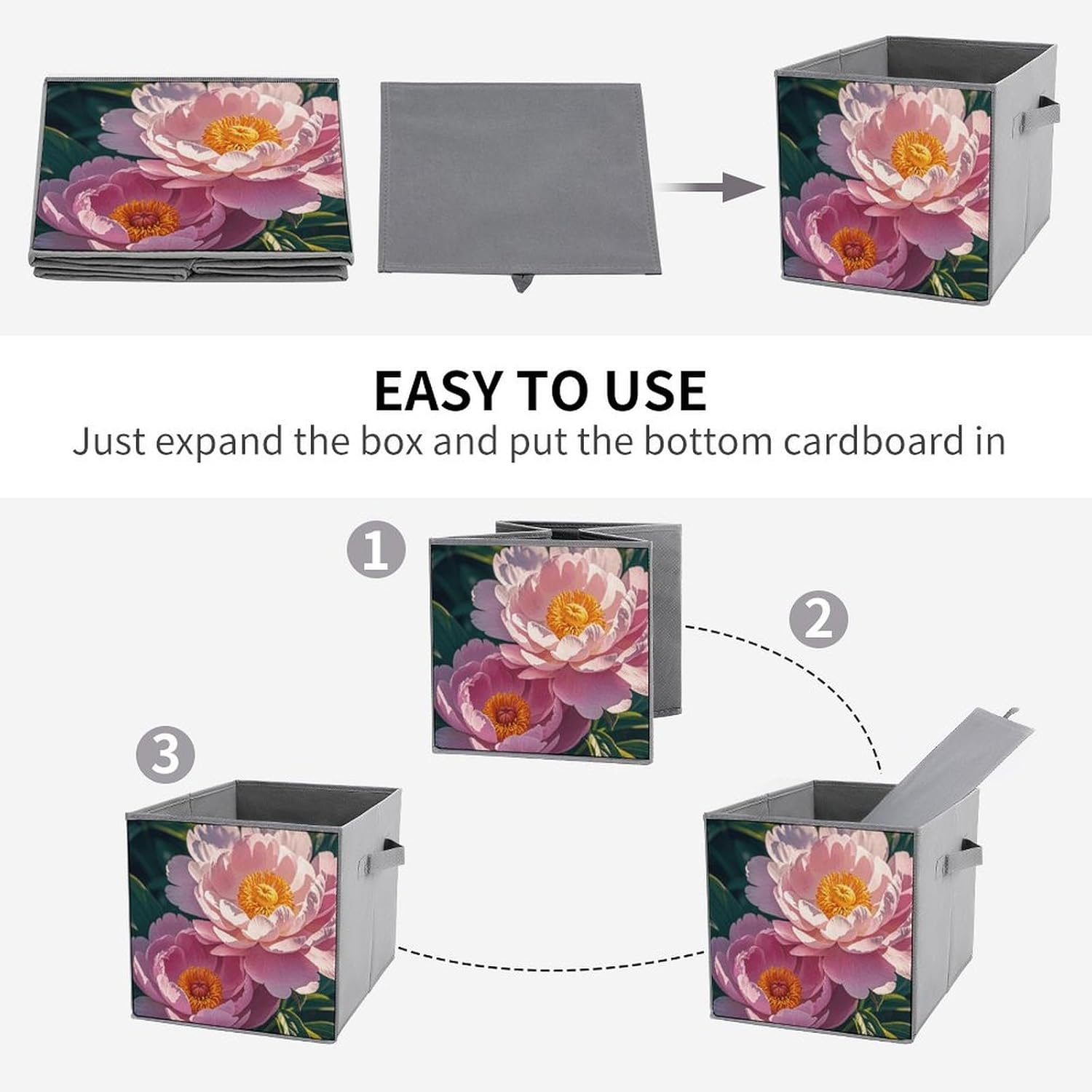 EASY TO USE

Just expand the box and put the bottom cardboard in

1

2

3