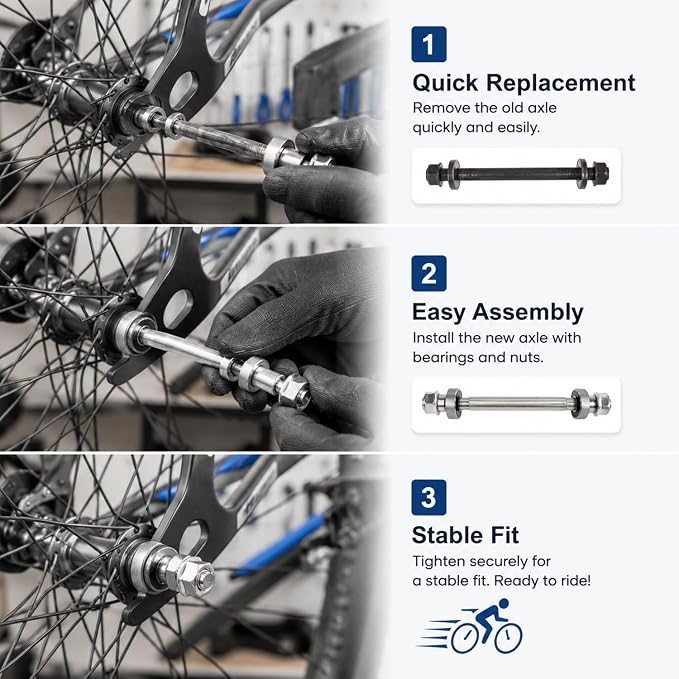 1
Quick Replacement
Remove the old axle quickly and easily.

2
Easy Assembly
Install the new axle with bearings and nuts.

3
Stable Fit
Tighten securely for a stable fit. Ready to ride!