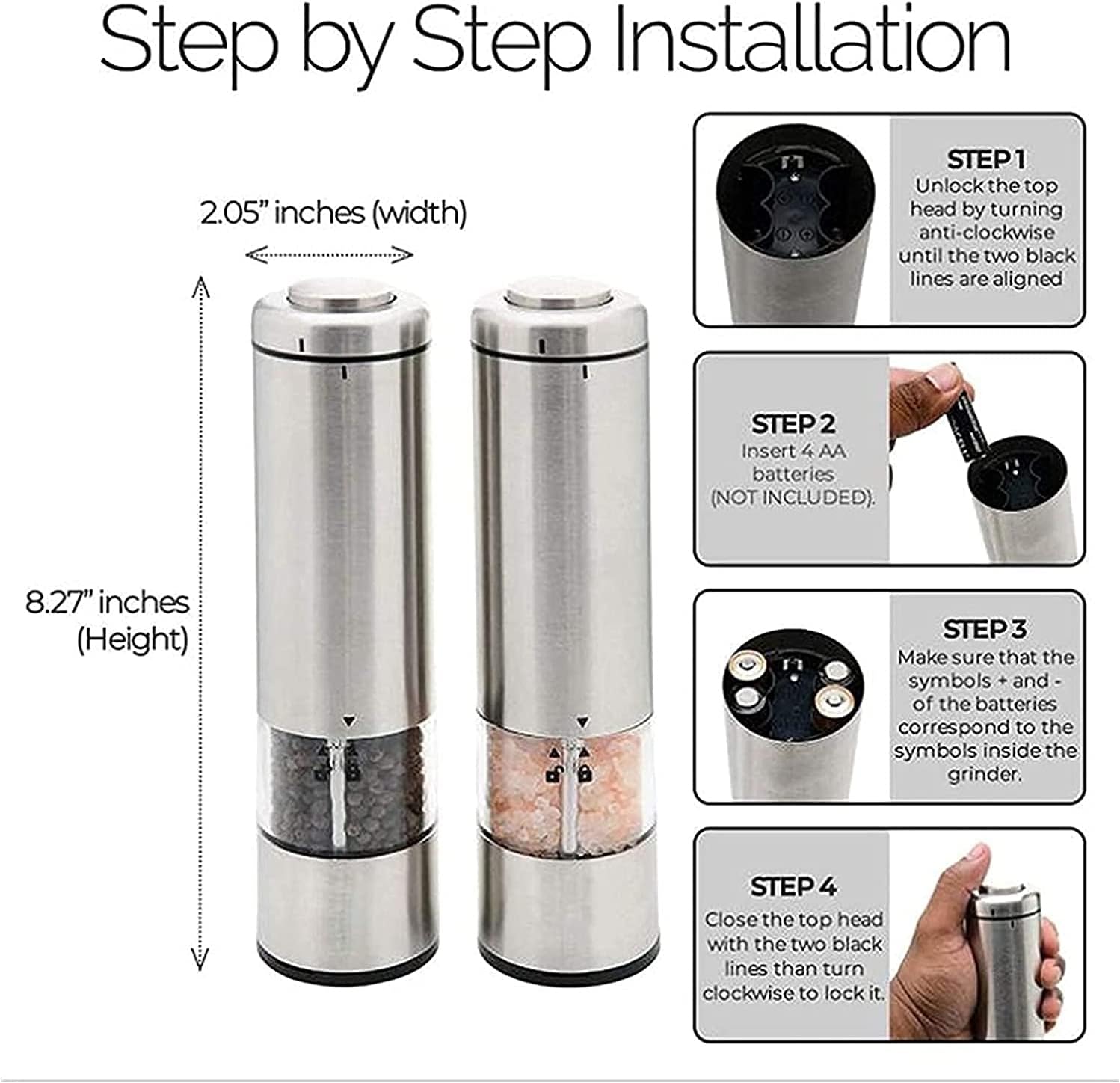 Step by Step Installation

2.05" inches (width)

8.27" inches (Height)

STEP 1
Unlock the top head by turning anti-clockwise until the two black lines are aligned

STEP 2
Insert 4 AA batteries (NOT INCLUDED).

STEP 3
Make sure that the symbols + and - of the batteries correspond to the symbols inside the grinder.

STEP 4
Close the top head with the two black lines than turn clockwise to lock it.