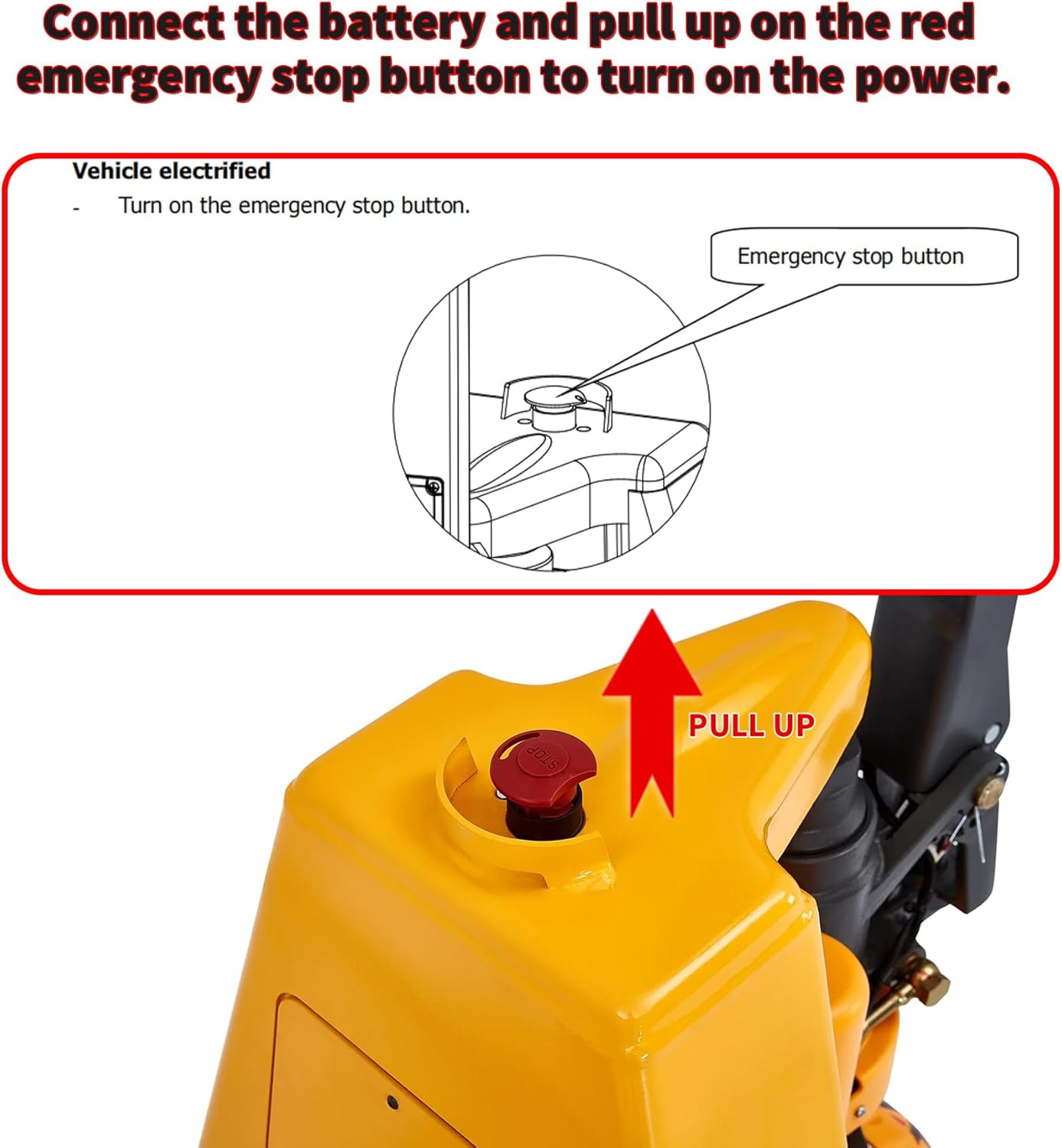 Connect the battery and pull up on the red emergency stop button to turn on the power.

Vehicle electrified

- Turn on the emergency stop button.

Emergency stop button

PULL UP

STOP