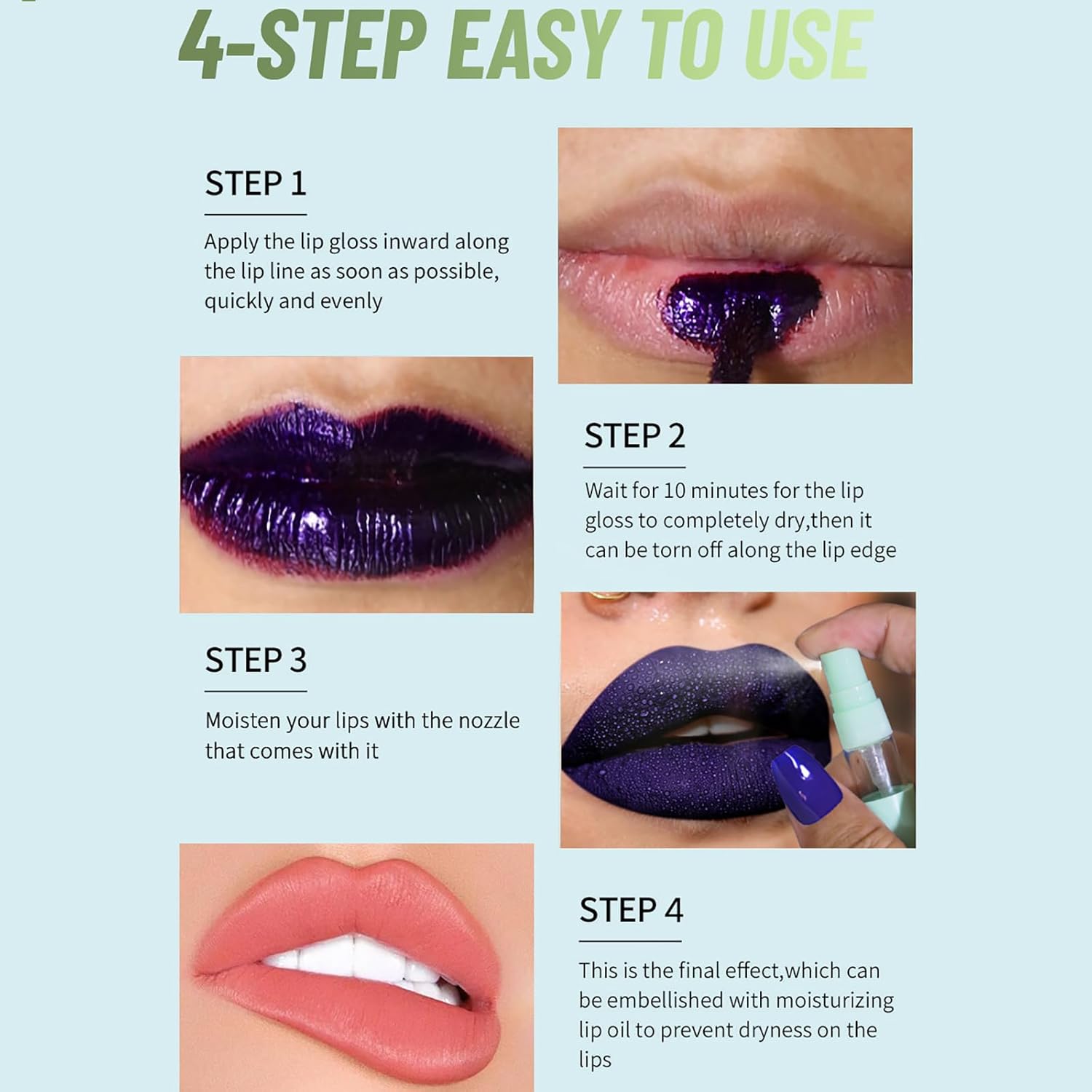 4-STEP EASY TO USE

STEP 1

Apply the lip gloss inward along the lip line as soon as possible, quickly and evenly

STEP 2

Wait for 10 minutes for the lip gloss to completely dry,then it can be torn off along the lip edge

STEP 3

Moisten your lips with the nozzle that comes with it

STEP 4

This is the final effect,which can be embellished with moisturizing lip oil to prevent dryness on the lips