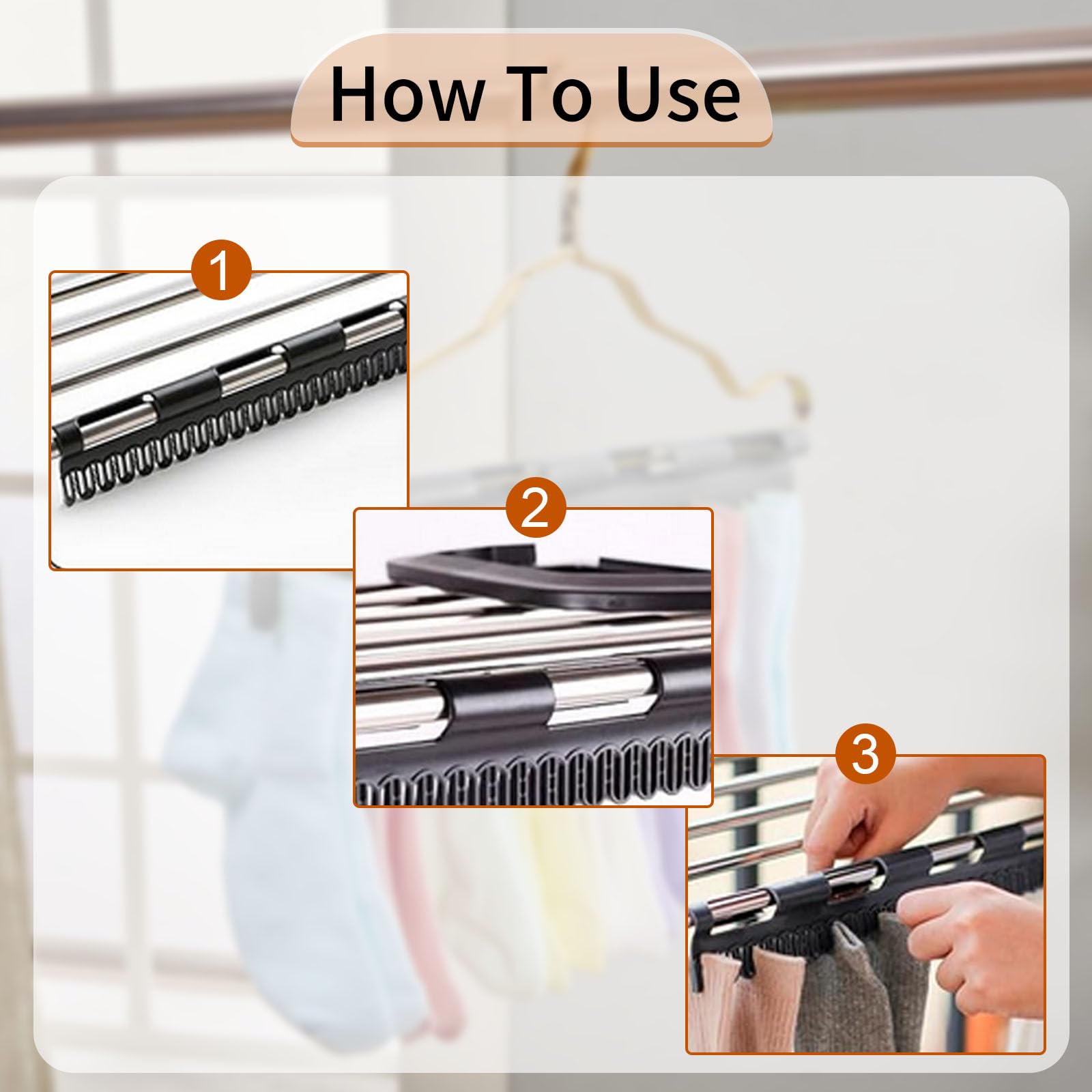 How To Use

1

2

3