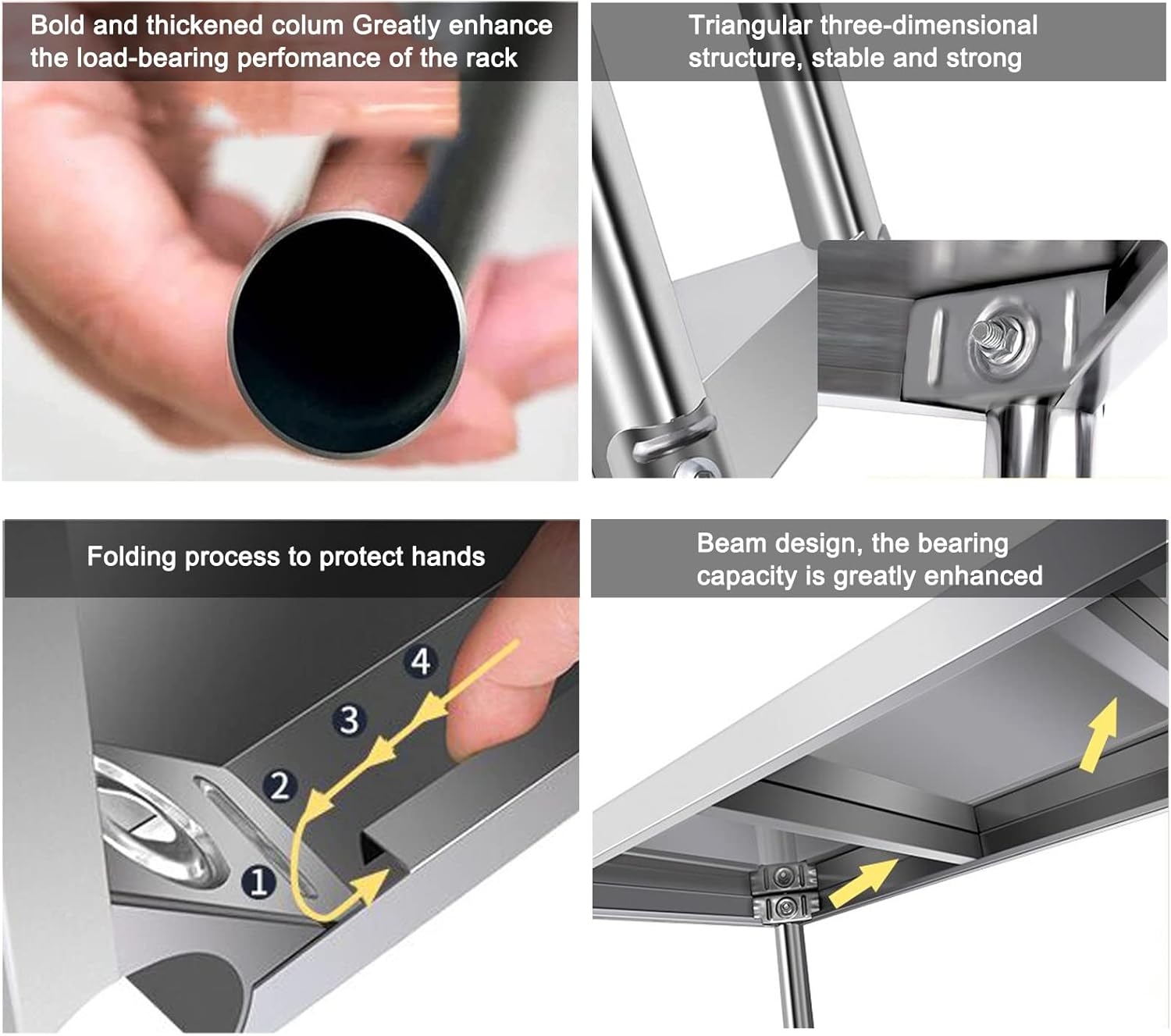 Bold and thickened colum Greatly enhance the load-bearing perfomance of the rack

Triangular three-dimensional structure, stable and strong

Folding process to protect hands

4

3

2

1

Beam design, the bearing capacity is greatly enhanced