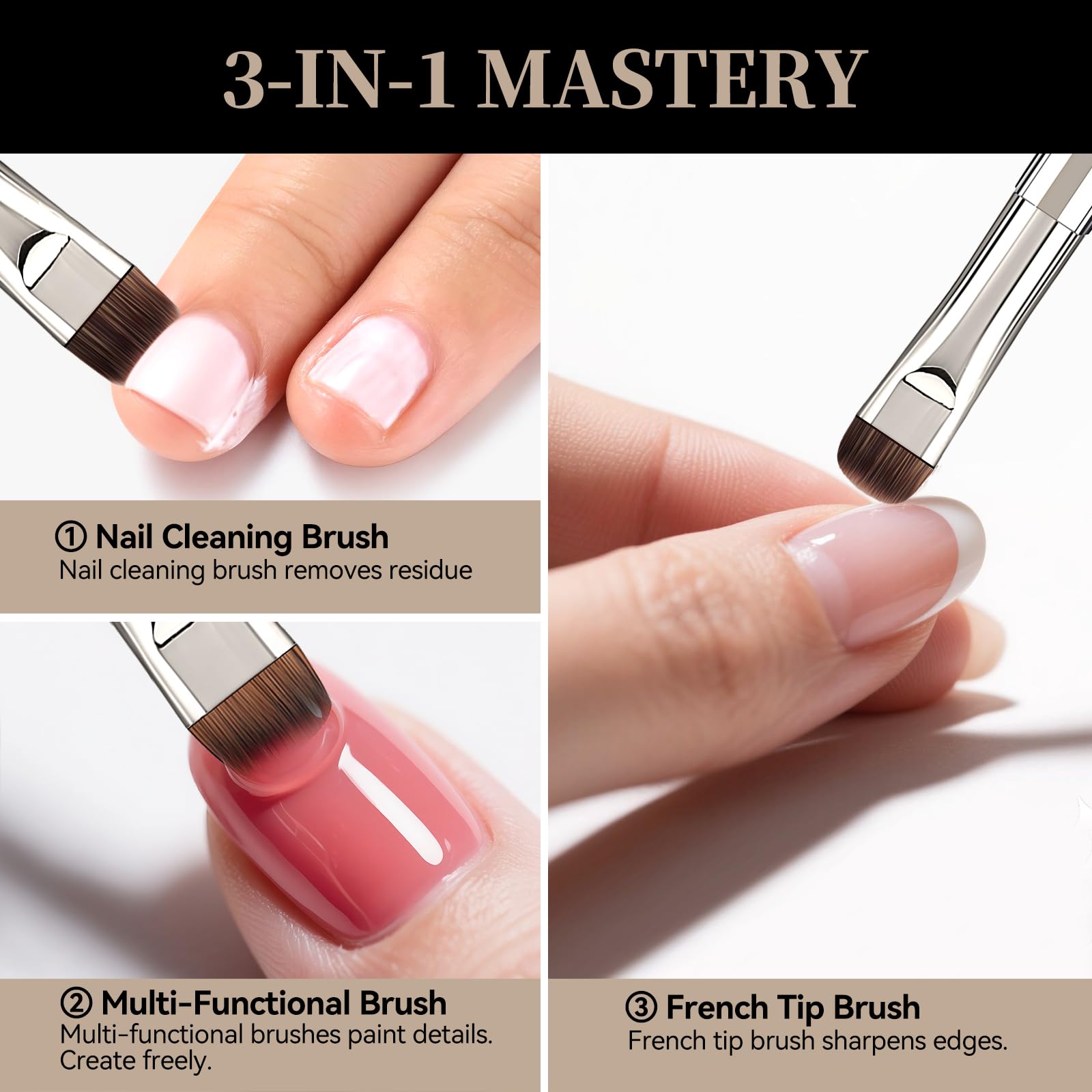 3-IN-1 MASTERY

① Nail Cleaning Brush
Nail cleaning brush removes residue

② Multi-Functional Brush
Multi-functional brushes paint details. Create freely.

③ French Tip Brush
French tip brush sharpens edges.