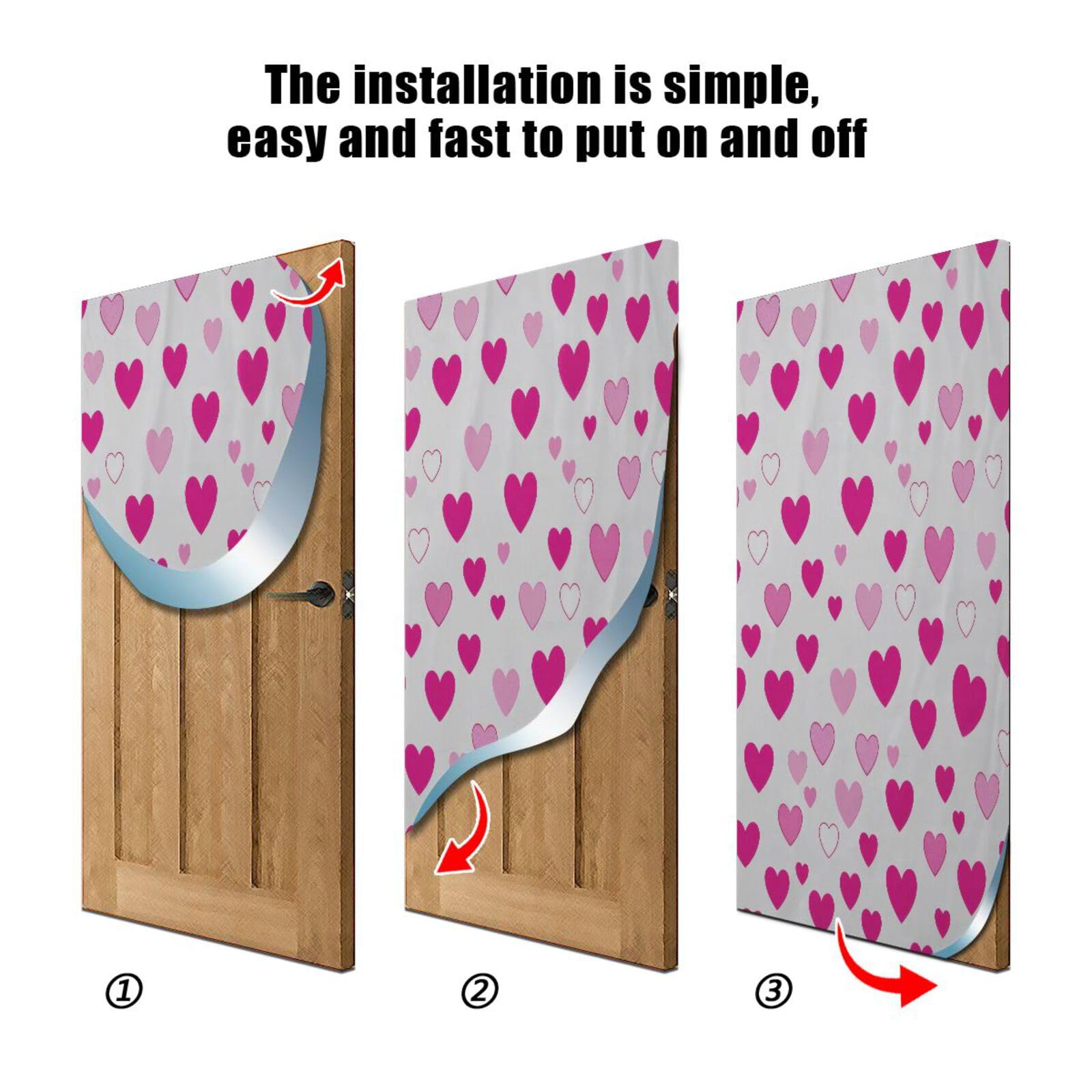 The installation is simple, easy and fast to put on and off

①

②

③