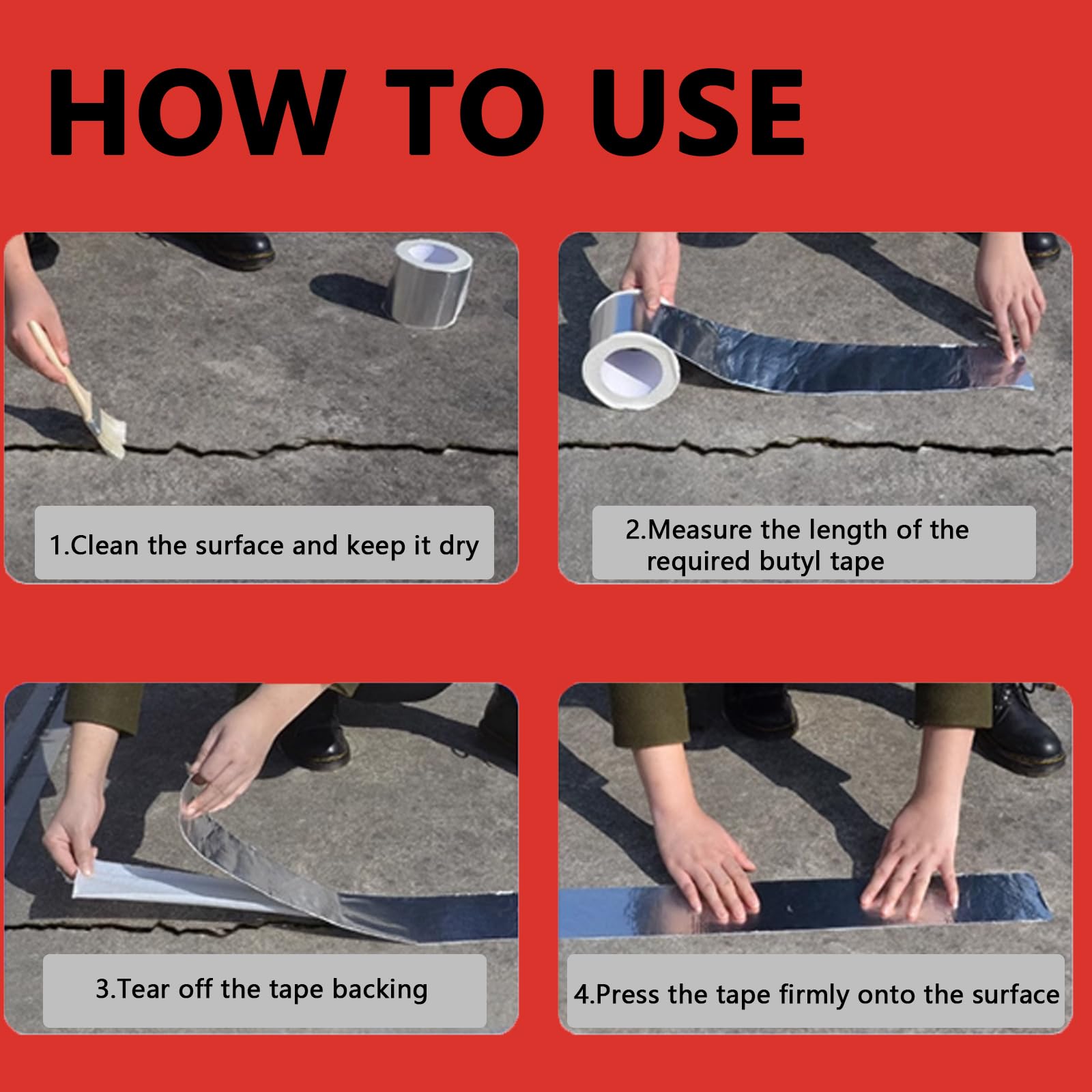 HOW TO USE

1.Clean the surface and keep it dry

2.Measure the length of the required butyl tape

3.Tear off the tape backing

4.Press the tape firmly onto the surface