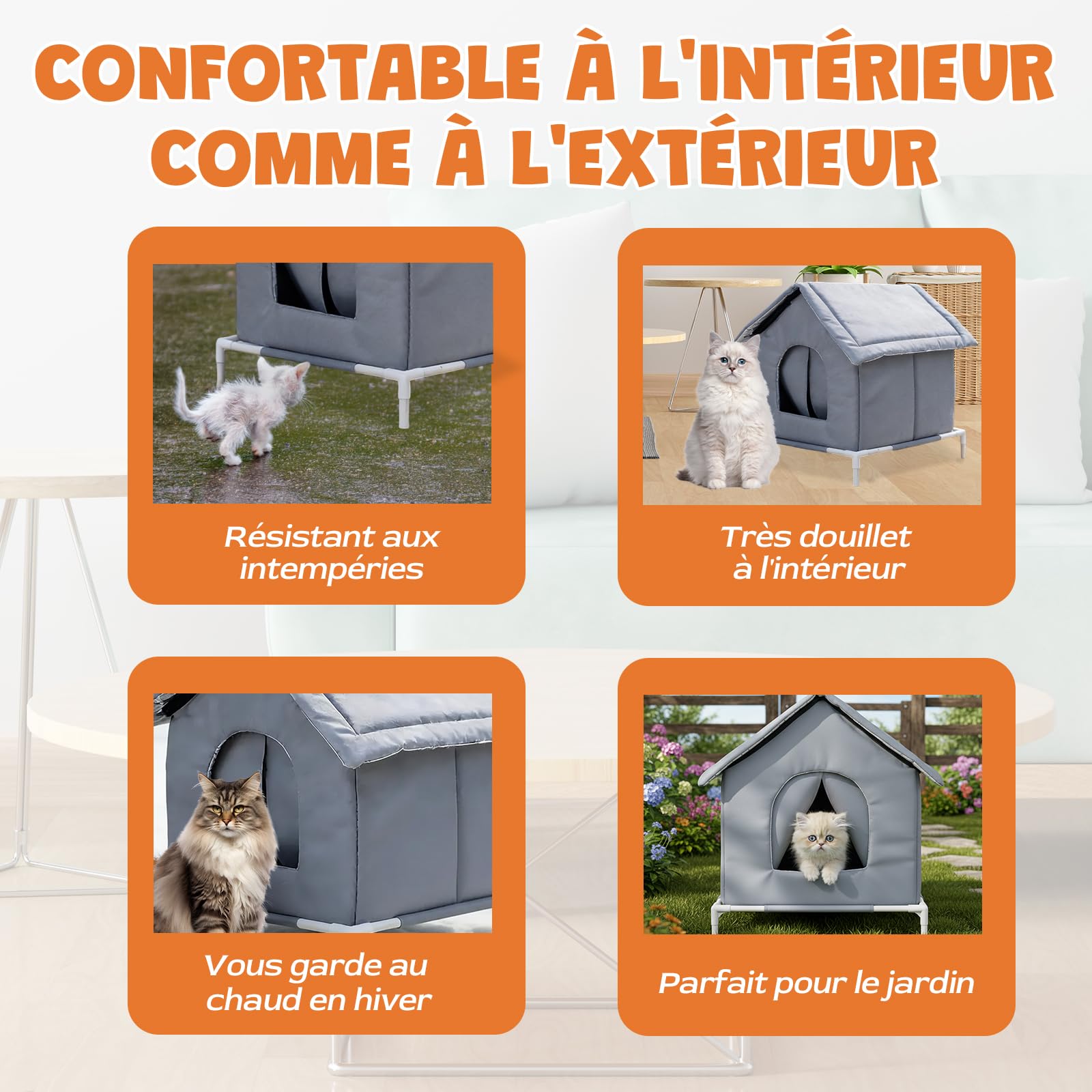 CONFORTABLE À L'INTÉRIEUR COMME À L'EXTÉRIEUR

Résistant aux intempéries

Très douillet à l'intérieur

Vous garde au chaud en hiver

Parfait pour le jardin