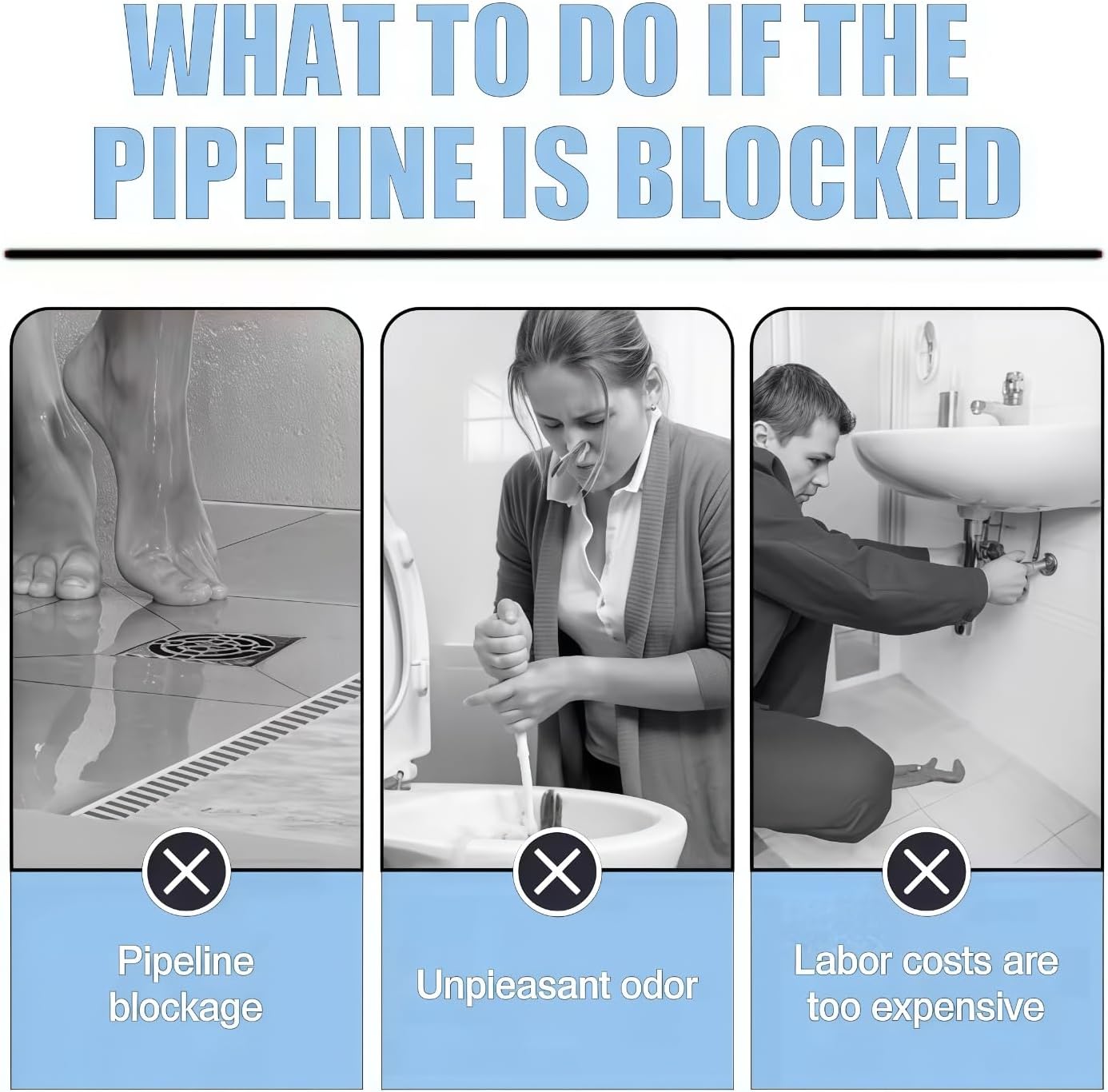 WHAT TO DO IF THE PIPELINE IS BLOCKED

Pipeline blockage

Unpieasant odor

Labor costs are too expensive