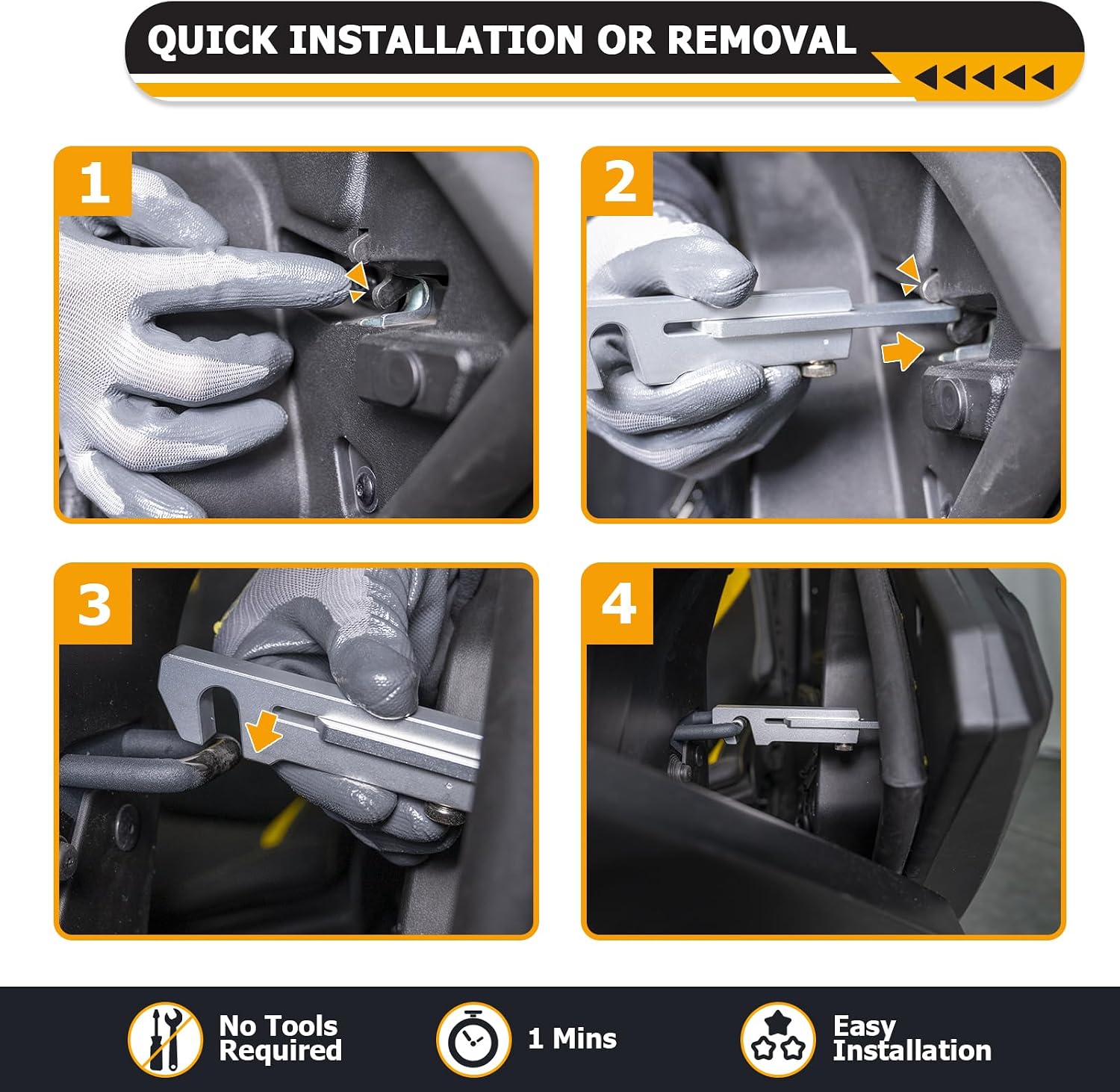 QUICK INSTALLATION OR REMOVAL

1

2

3

4

No Tools Required

1 Mins

Easy Installation