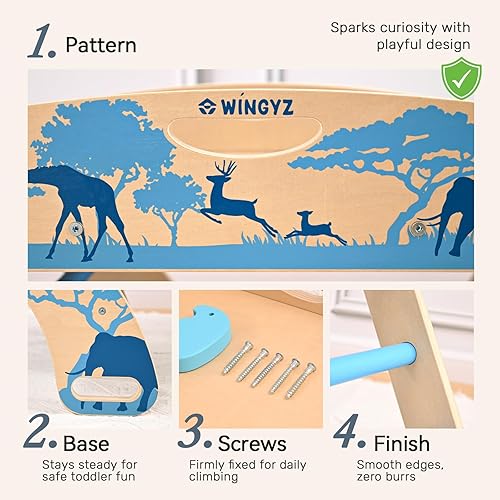 1. Pattern

Sparks curiosity with playful design

WINGYZ

2. Base

Stays steady for safe toddler fun

3. Screws

Firmly fixed for daily climbing

4. Finish

Smooth edges, zero burrs