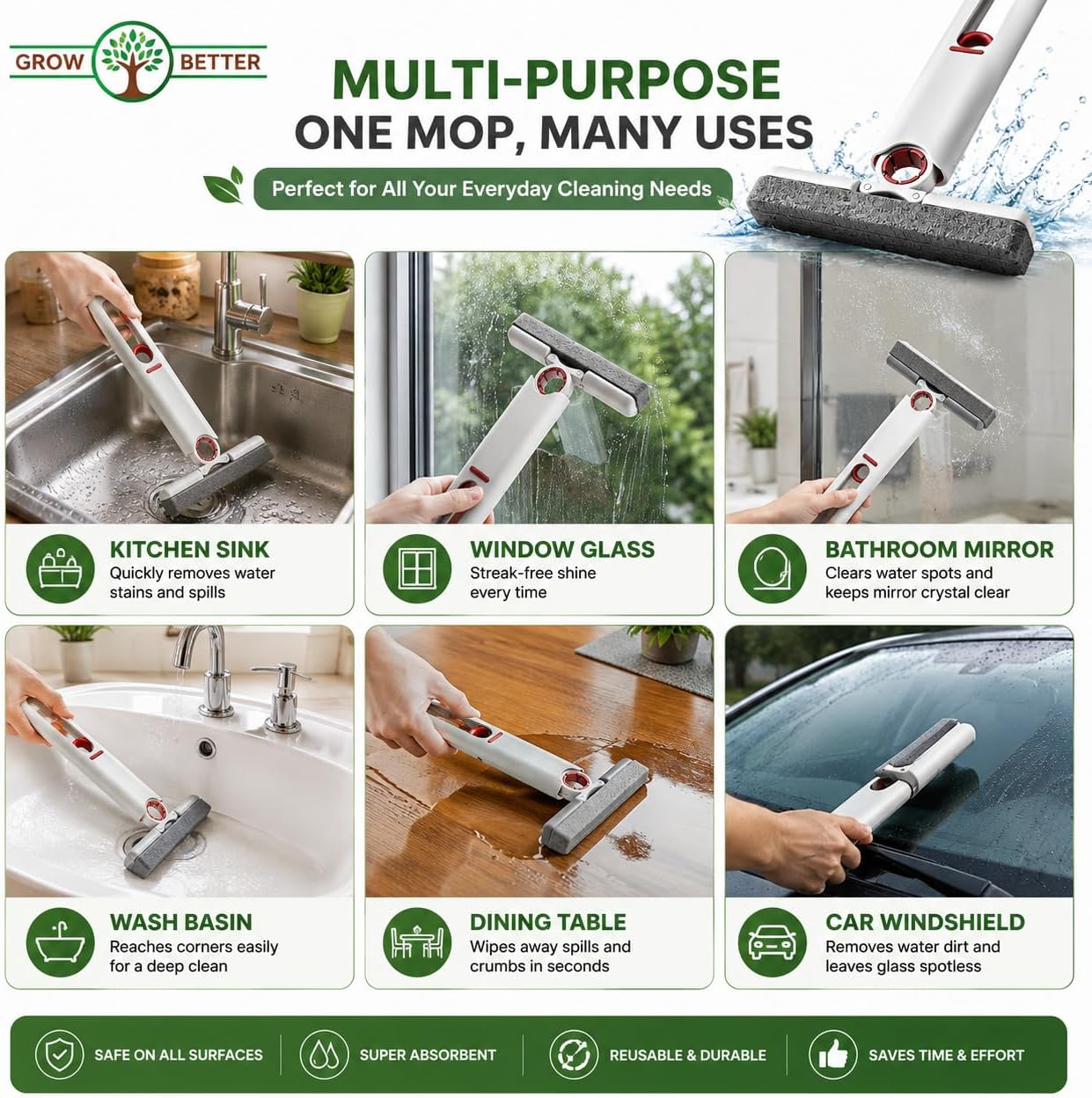 GROW BETTER

MULTI-PURPOSE
ONE MOP, MANY USES

Perfect for All Your Everyday Cleaning Needs

KITCHEN SINK
Quickly removes water stains and spills

WINDOW GLASS
Streak-free shine every time

BATHROOM MIRROR
Clears water spots and keeps mirror crystal clear

WASH BASIN
Reaches corners easily for a deep clean

DINING TABLE
Wipes away spills and crumbs in seconds

CAR WINDSHIELD
Removes water dirt and leaves glass spotless

SAFE ON ALL SURFACES
SUPER ABSORBENT
REUSABLE & DURABLE
SAVES TIME & EFFORT