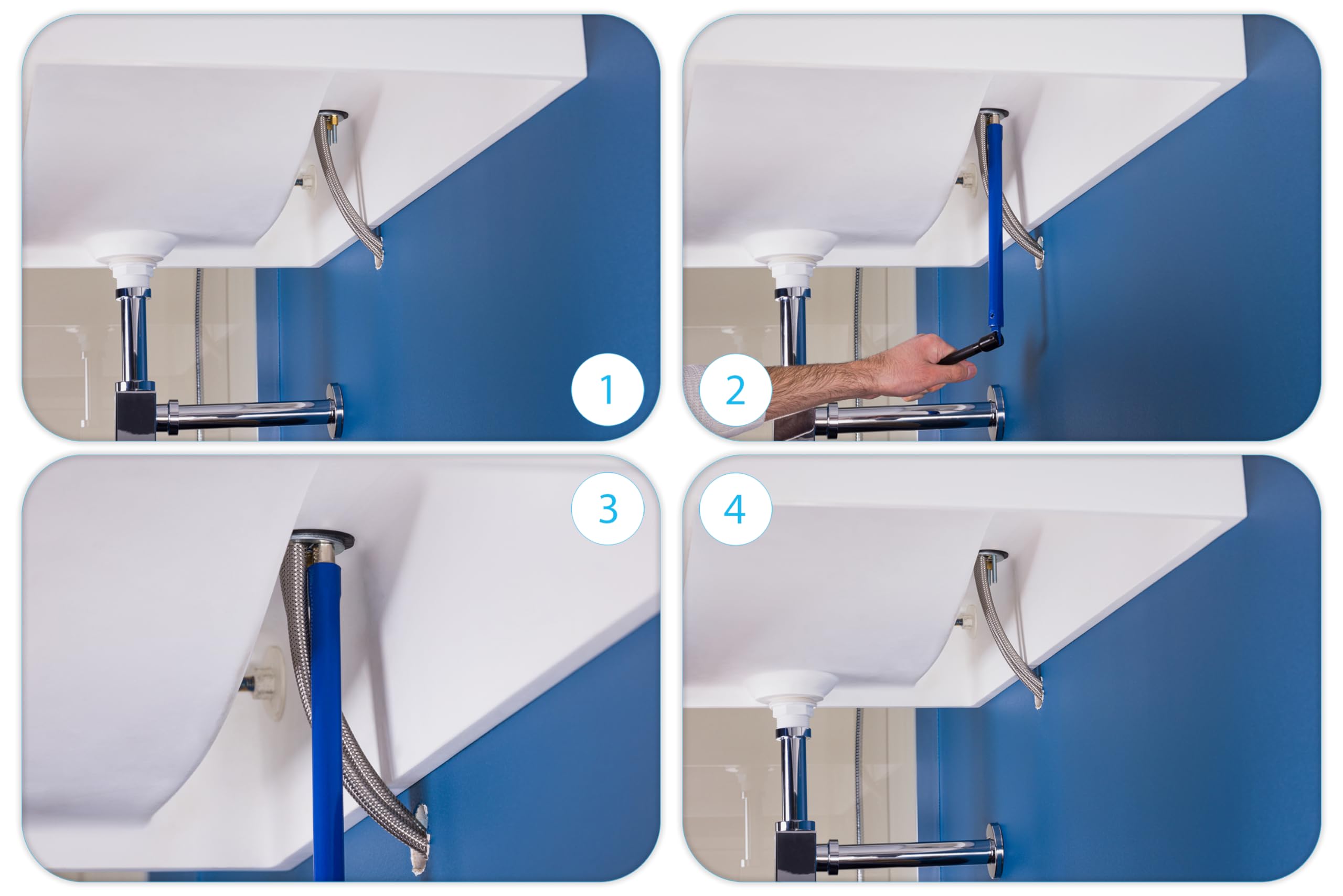 1

2

3

4