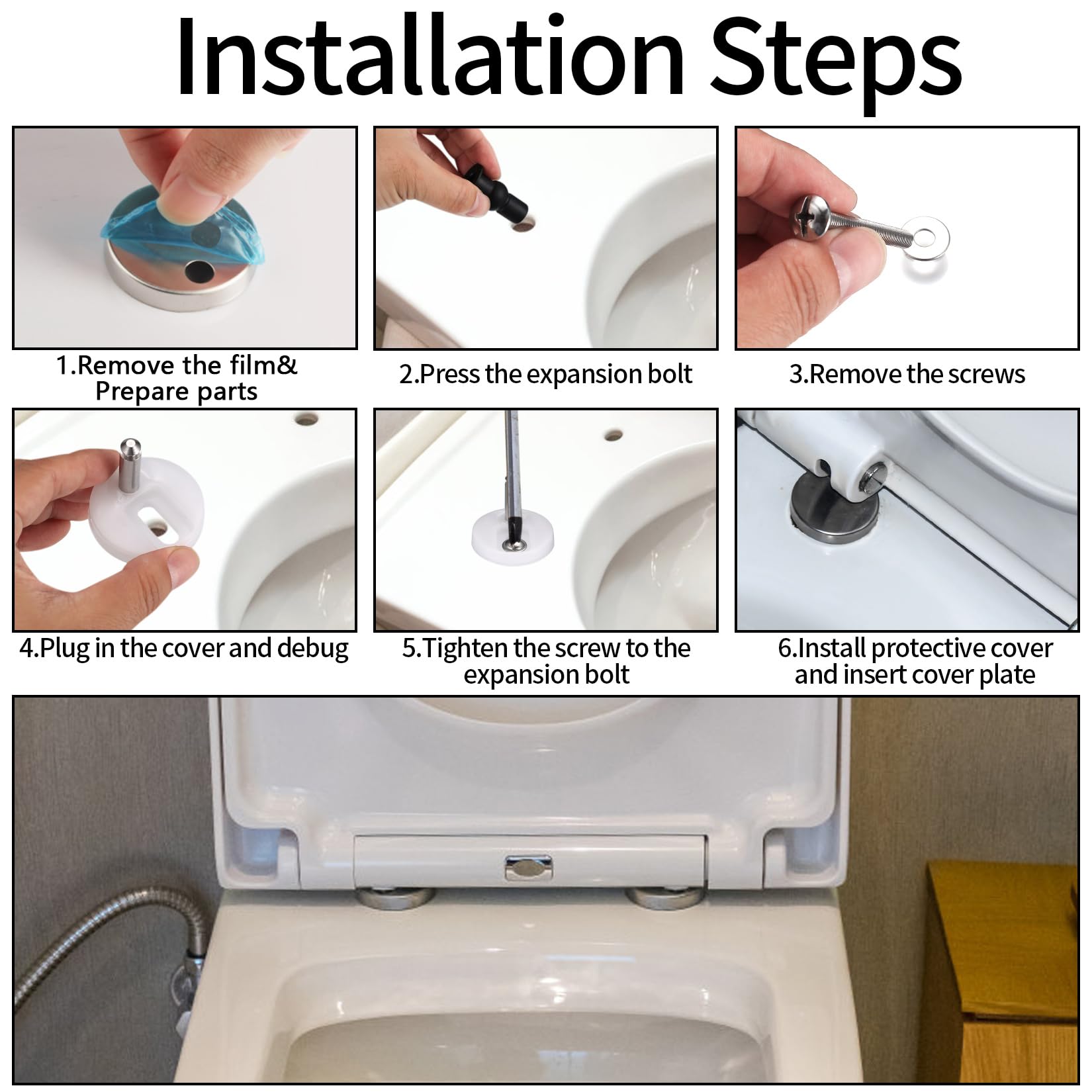 Installation Steps

1.Remove the film& Prepare parts

2.Press the expansion bolt

3.Remove the screws

4.Plug in the cover and debug

5.Tighten the screw to the expansion bolt

6.Install protective cover and insert cover plate