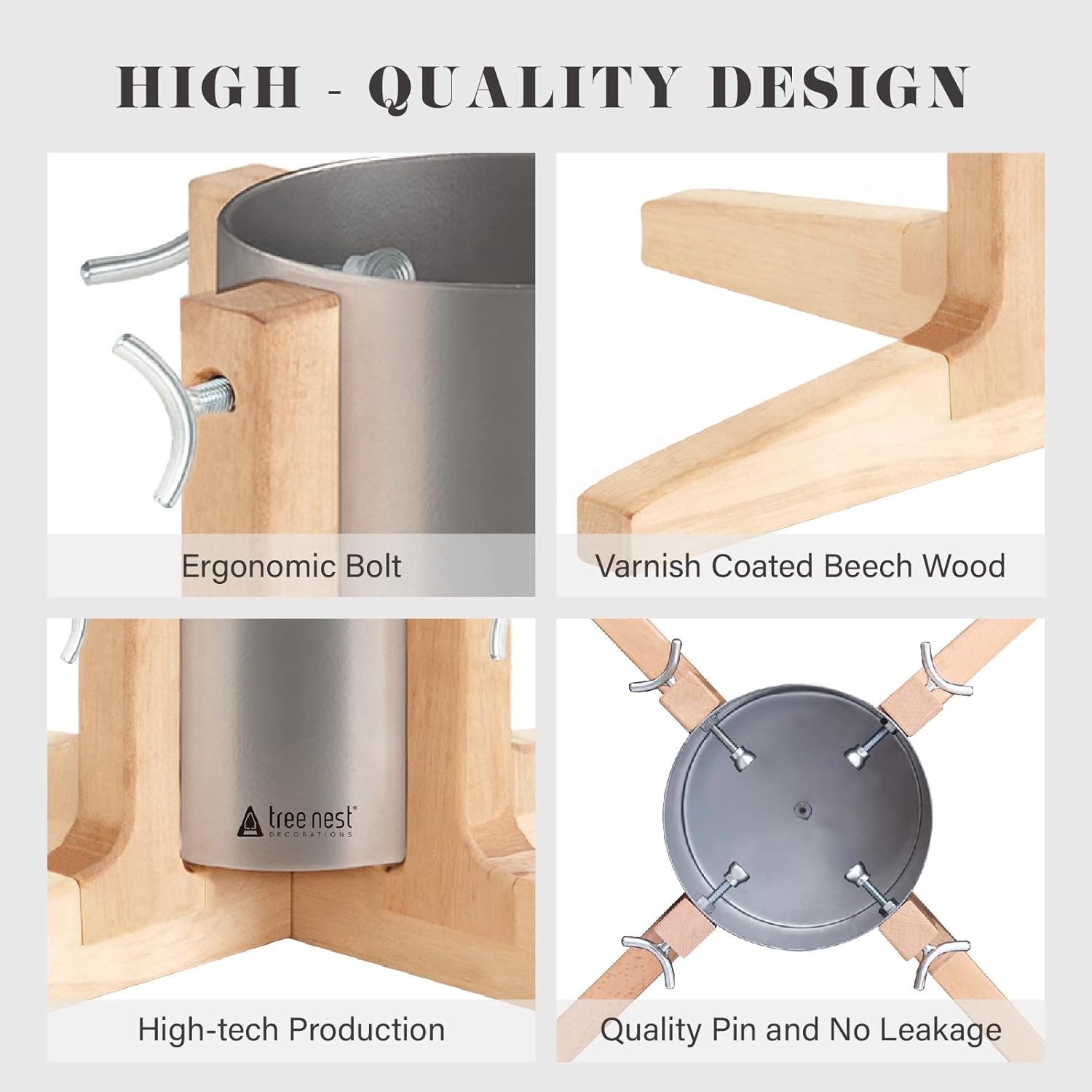 HIGH - QUALITY DESIGN

Ergonomic Bolt

Varnish Coated Beech Wood

tree nest®
DECORATIONS

High-tech Production

Quality Pin and No Leakage