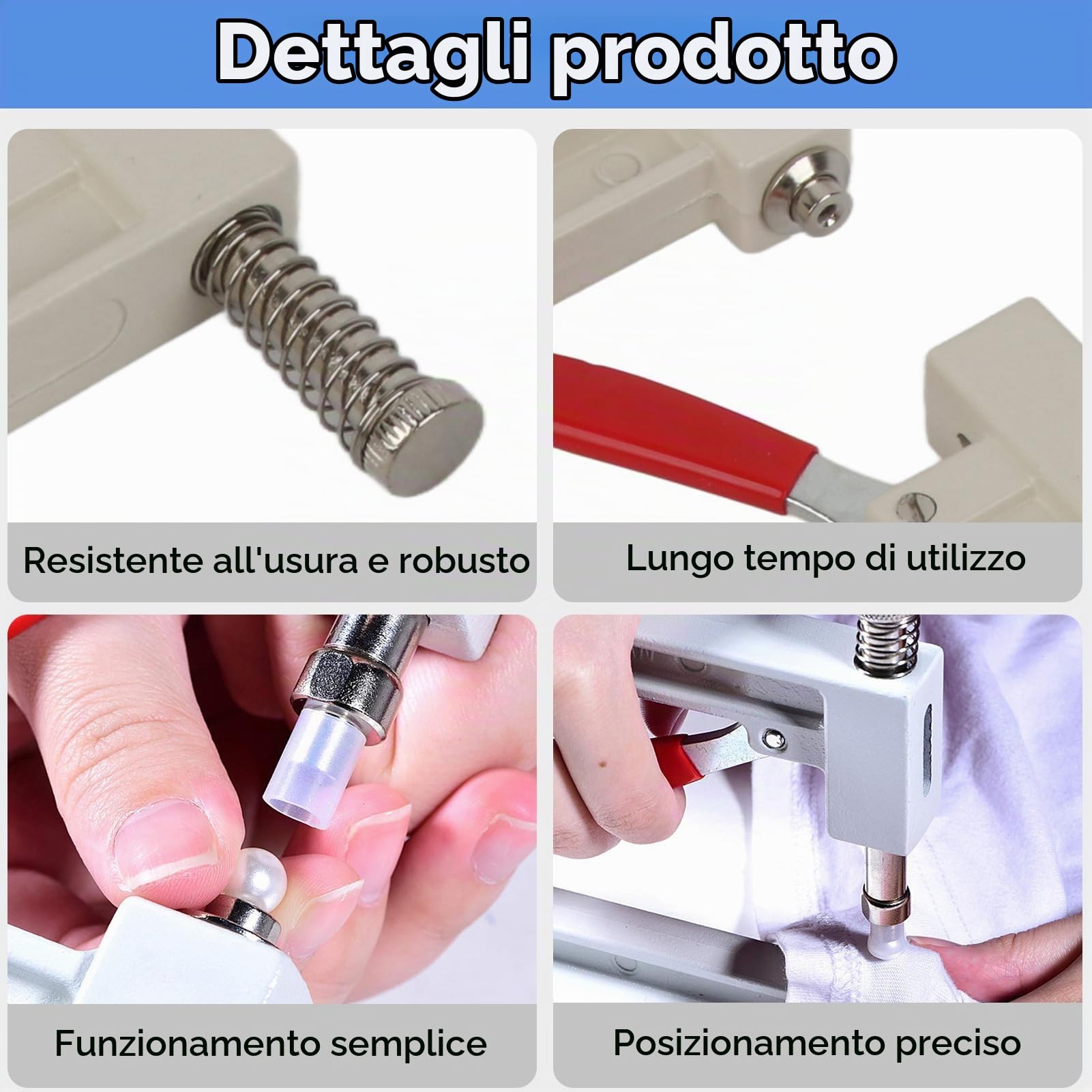 Dettagli prodotto

Resistente all'usura e robusto

Lungo tempo di utilizzo

Funzionamento semplice

Posizionamento preciso