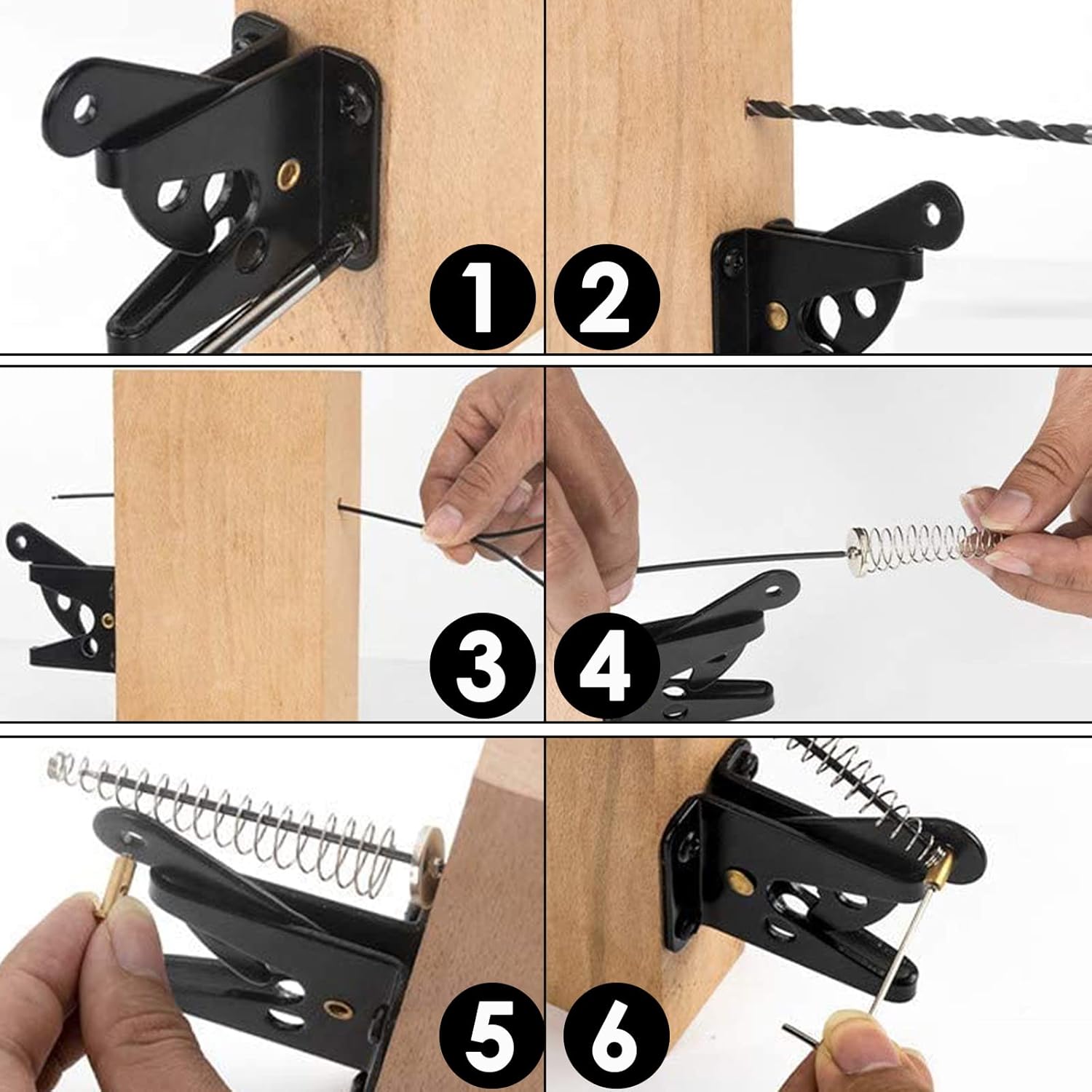 1
2
3
4
5
6