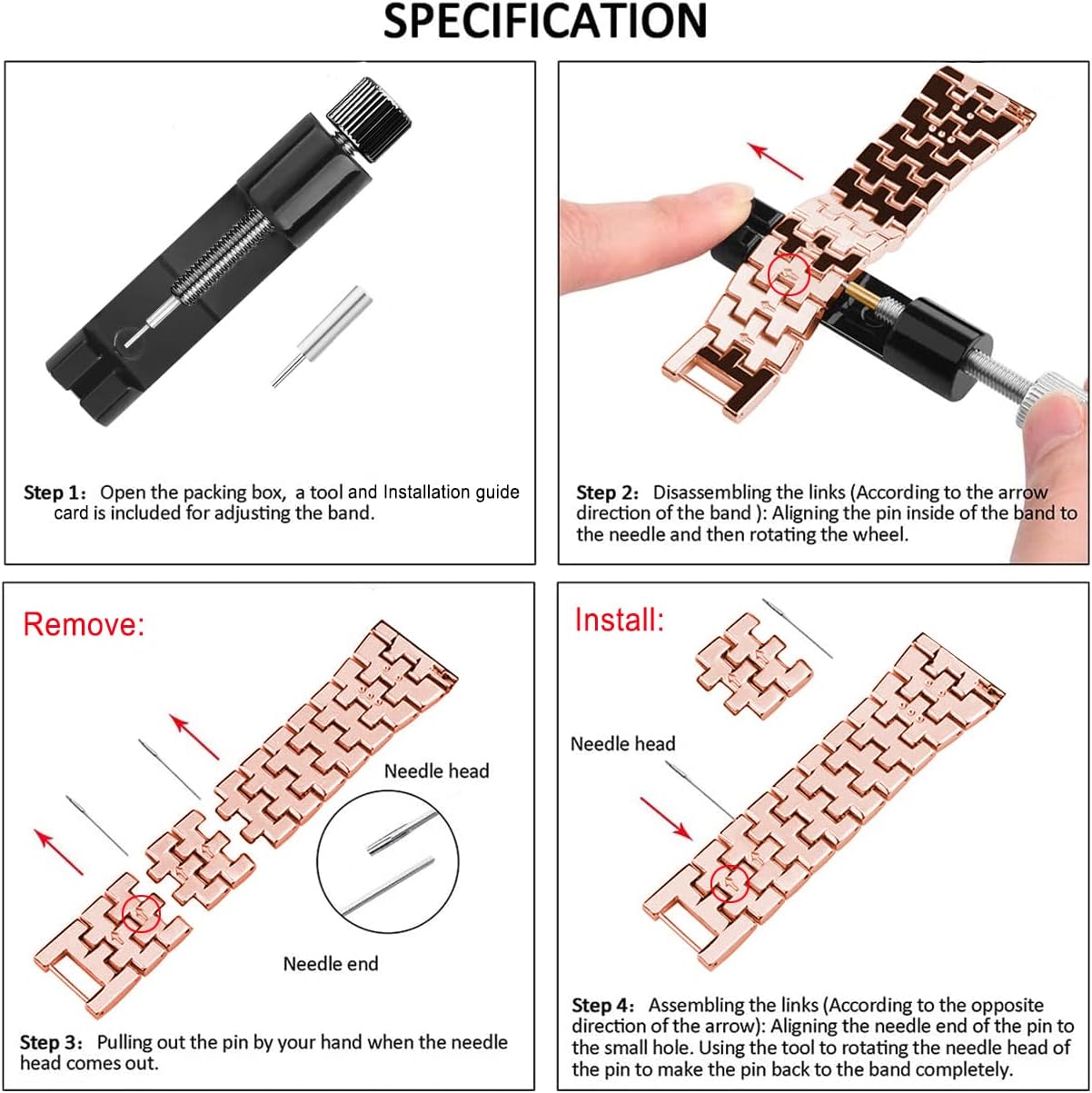 SPECIFICATION

Step 1: Open the packing box, a tool and Installation guide card is included for adjusting the band.

Step 2: Disassembling the links (According to the arrow direction of the band ): Aligning the pin inside of the band to the needle and then rotating the wheel.

Remove:

Needle head

Needle end

Step 3: Pulling out the pin by your hand when the needle head comes out.

Install:

Needle head

Step 4: Assembling the links (According to the opposite direction of the arrow): Aligning the needle end of the pin to the small hole. Using the tool to rotating the needle head of the pin to make the pin back to the band completely.