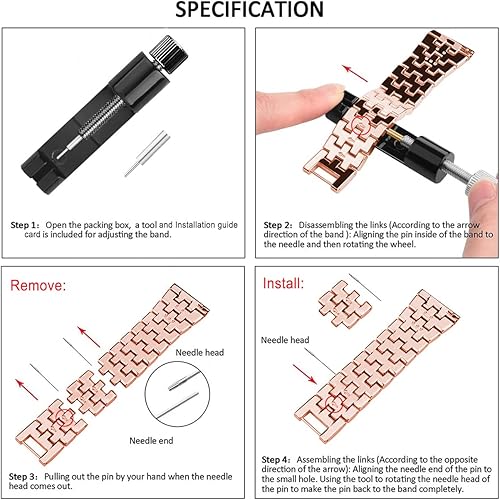 SPECIFICATION

Step 1: Open the packing box, a tool and Installation guide card is included for adjusting the band.

Step 2: Disassembling the links (According to the arrow direction of the band ): Aligning the pin inside of the band to the needle and then rotating the wheel.

Remove:

Needle head

Needle end

Step 3: Pulling out the pin by your hand when the needle head comes out.

Install:

Needle head

Step 4: Assembling the links (According to the opposite direction of the arrow): Aligning the needle end of the pin to the small hole. Using the tool to rotating the needle head of the pin to make the pin back to the band completely.