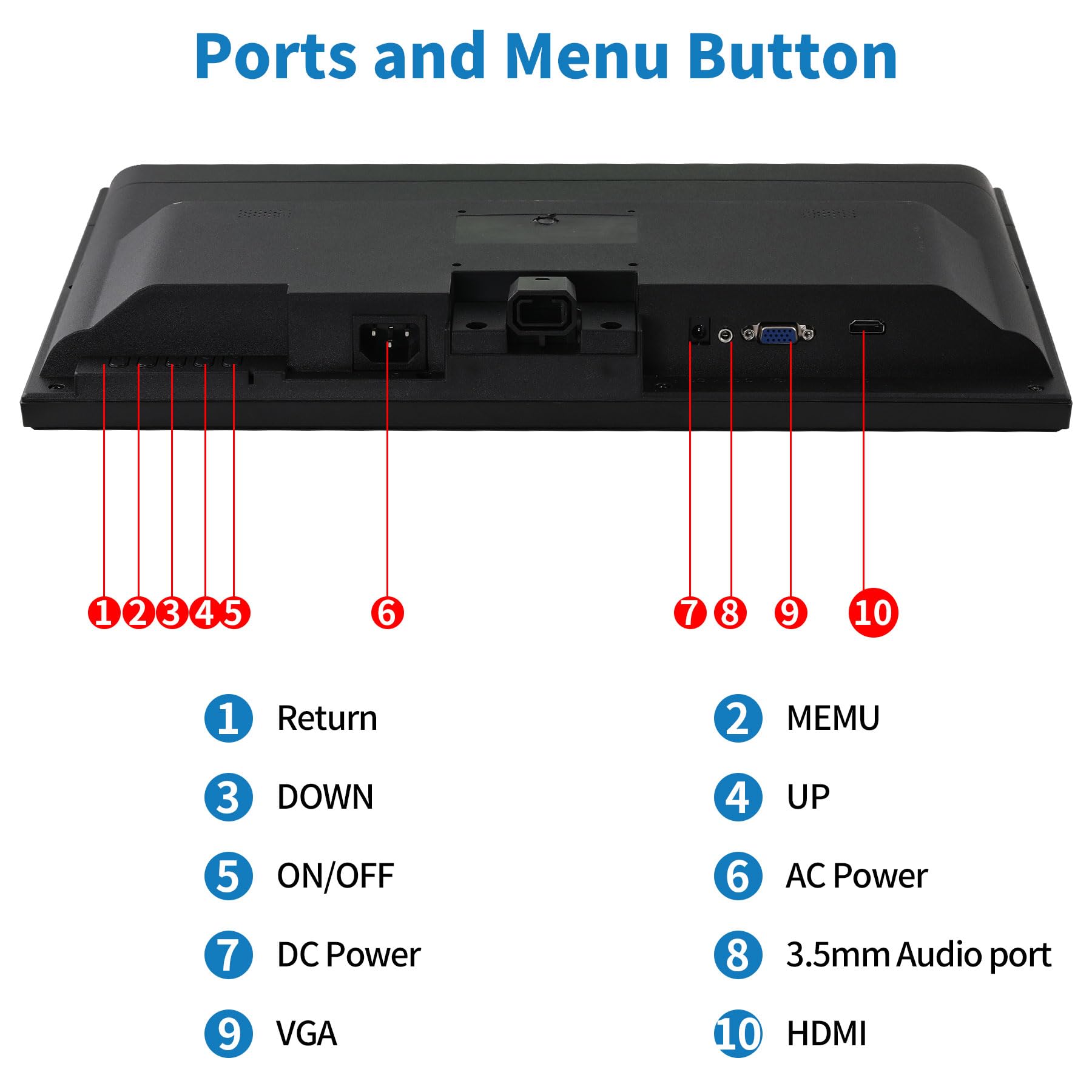 Ports and Menu Button

1 2 3 4 5 6 7 8 9 10

1 Return
2 MEMU
3 DOWN
4 UP
5 ON/OFF
6 AC Power
7 DC Power
8 3.5mm Audio port
9 VGA
10 HDMI