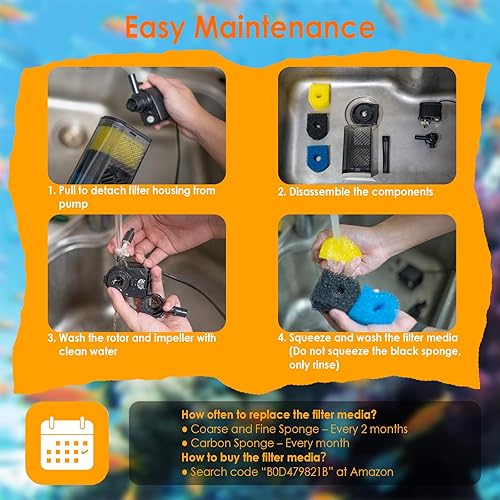 Easy Maintenance

1. Pull to detach filter housing from pump

2. Disassemble the components

3. Wash the rotor and impeller with clean water

4. Squeeze and wash the filter media (Do not squeeze the black sponge, only rinse)

How often to replace the filter media?
● Coarse and Fine Sponge – Every 2 months
● Carbon Sponge – Every month
How to buy the filter media?
● Search code "B0D479821B" at Amazon