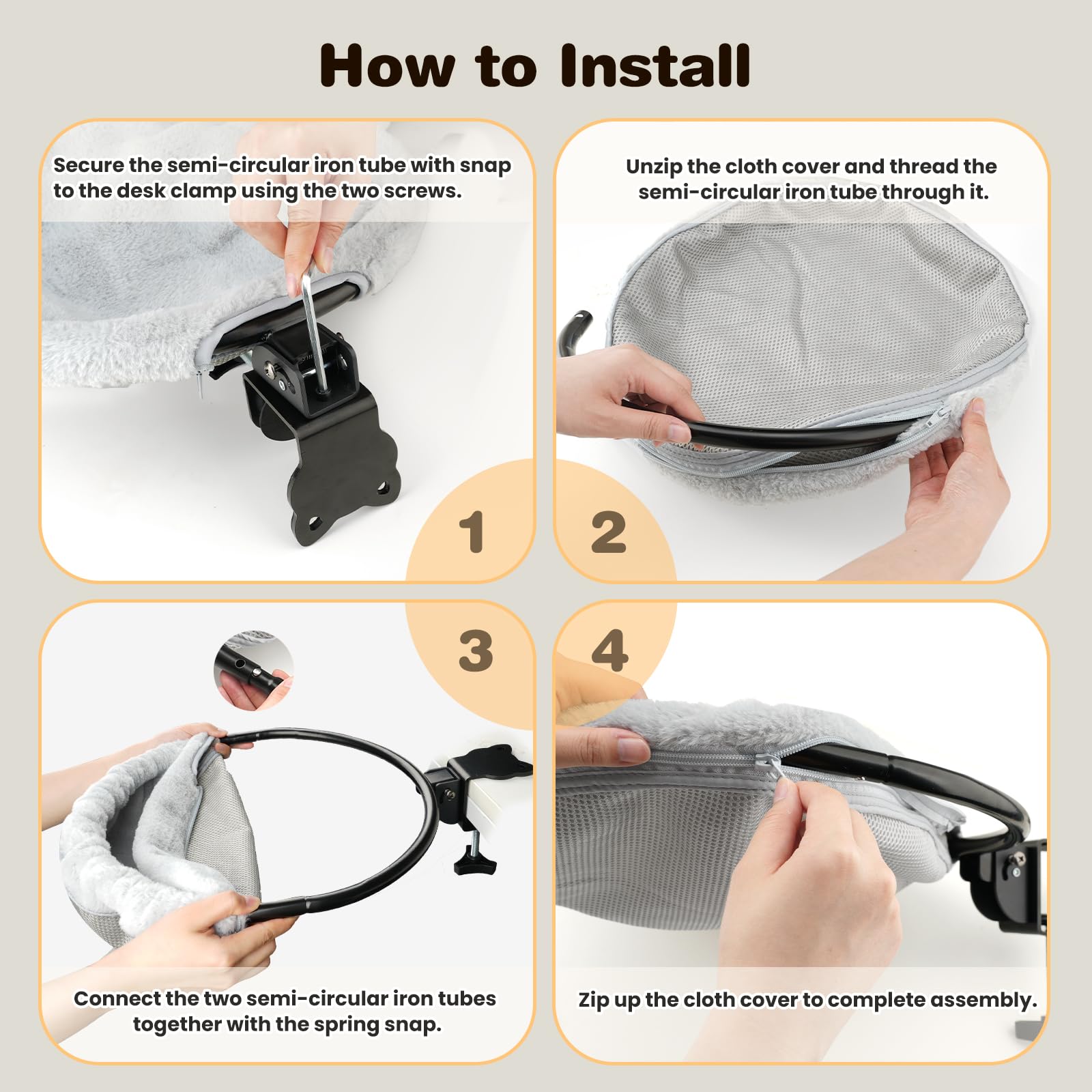 How to Install

Secure the semi-circular iron tube with snap to the desk clamp using the two screws.

1

Unzip the cloth cover and thread the semi-circular iron tube through it.

2

3

Connect the two semi-circular iron tubes together with the spring snap.

4

Zip up the cloth cover to complete assembly.