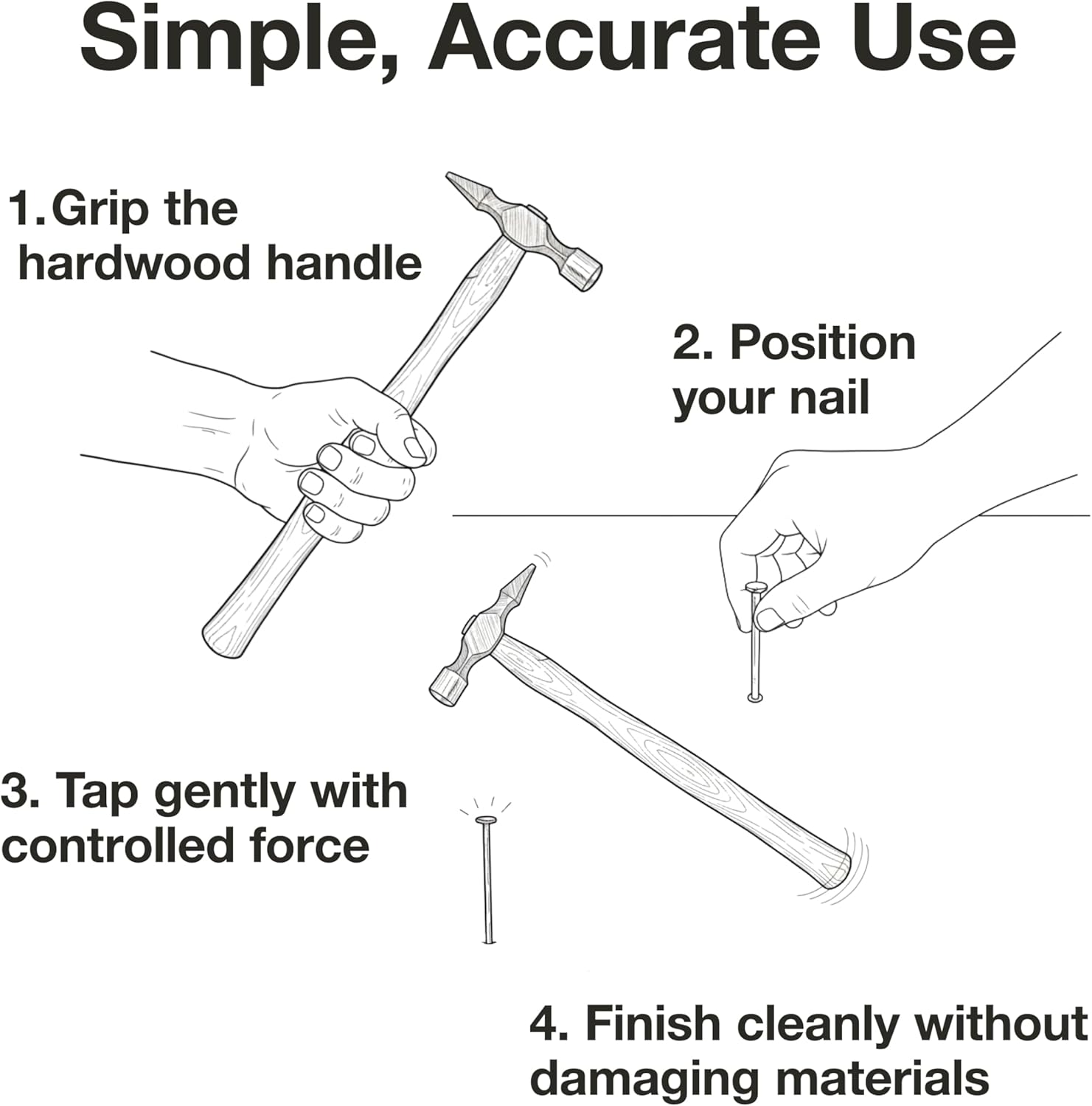 Simple, Accurate Use

1.Grip the hardwood handle

2. Position your nail

3. Tap gently with controlled force

4. Finish cleanly without damaging materials