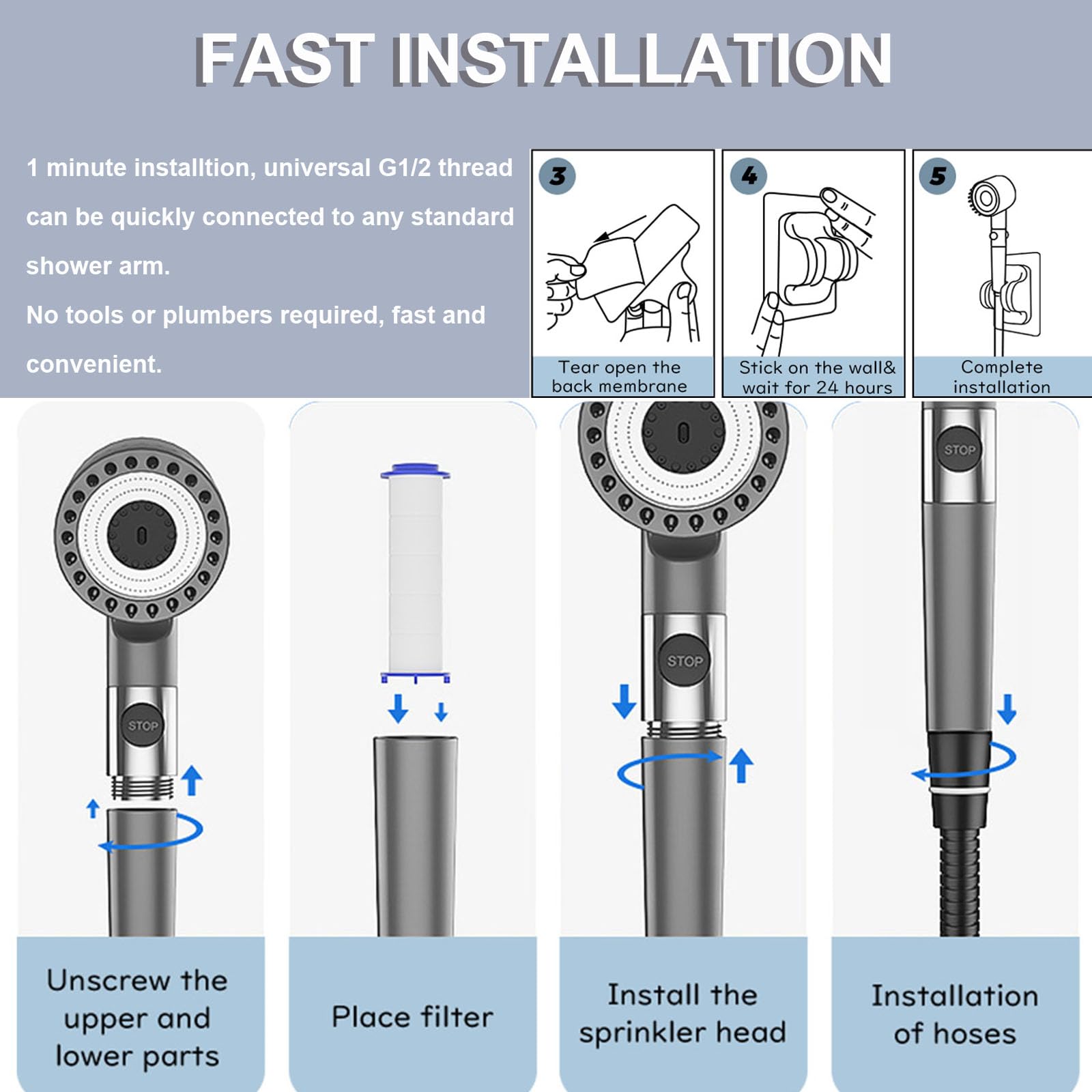 FAST INSTALLATION

1 minute installtion, universal G1/2 thread can be quickly connected to any standard shower arm.
No tools or plumbers required, fast and convenient.

3
Tear open the back membrane

4
Stick on the wall& wait for 24 hours

5
Complete installation

STOP
Unscrew the upper and lower parts

Place filter

STOP
Install the sprinkler head

STOP
Installation of hoses