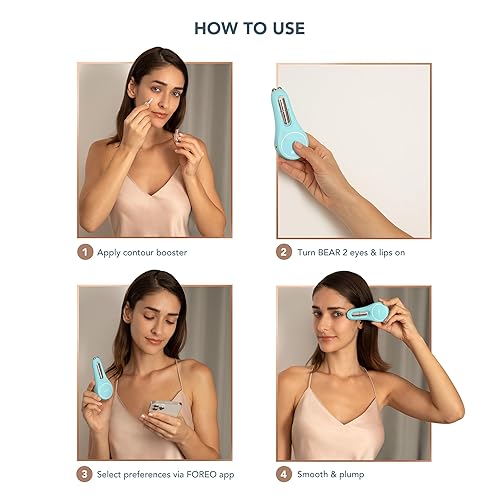 HOW TO USE

1 Apply contour booster

2 Turn BEAR 2 eyes & lips on

3 Select preferences via FOREO app

4 Smooth & plump