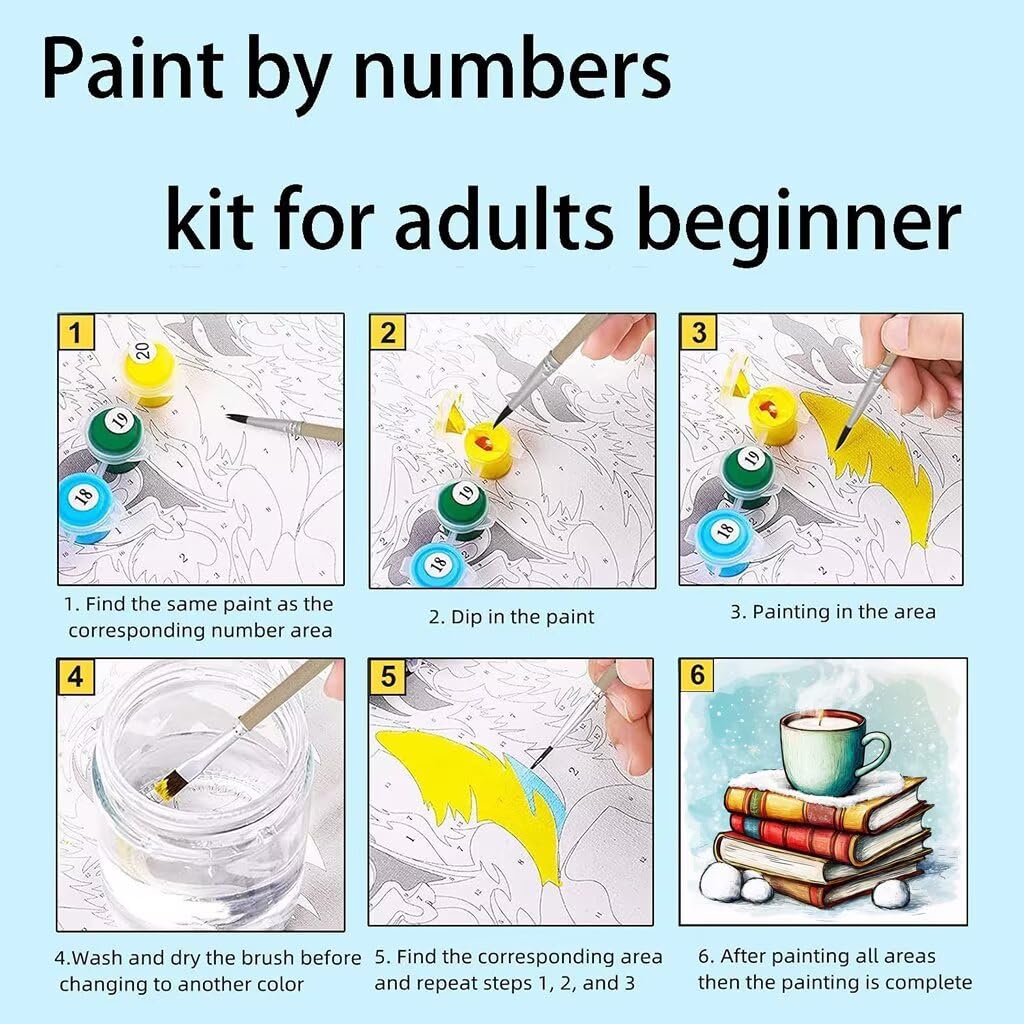 Paint by numbers

kit for adults beginner

1

20

19

18

1. Find the same paint as the corresponding number area

2

19

18

2. Dip in the paint

3

19

18

3. Painting in the area

4

4.Wash and dry the brush before changing to another color

5

5. Find the corresponding area and repeat steps 1, 2, and 3

6

6. After painting all areas then the painting is complete