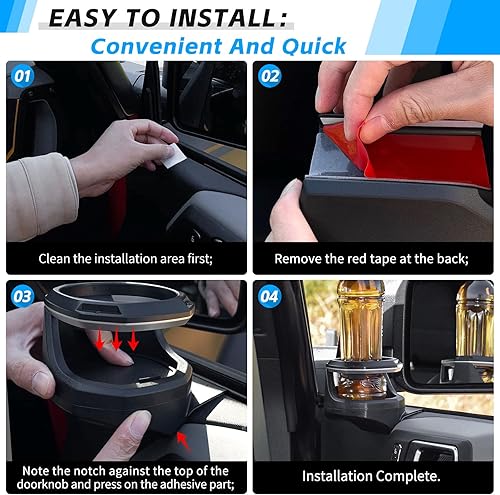 EASY TO INSTALL:
Convenient And Quick

01
Clean the installation area first;

02
Remove the red tape at the back;

03
Note the notch against the top of the doorknob and press on the adhesive part;

04
Installation Complete.