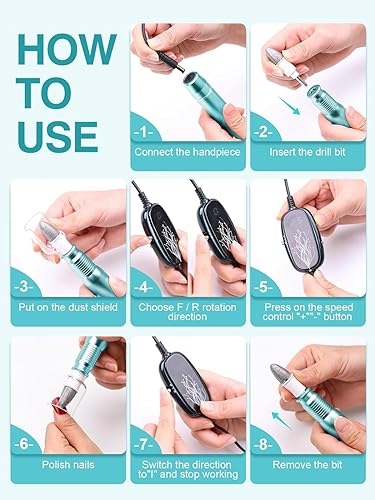 HOW TO USE

-1-
Connect the handpiece

-2-
Insert the drill bit

-3-
Put on the dust shield

-4-
Choose F / R rotation direction

-5-
Press on the speed control "+""-" button

-6-
Polish nails

-7-
Switch the direction to"I" and stop working

-8-
Remove the bit