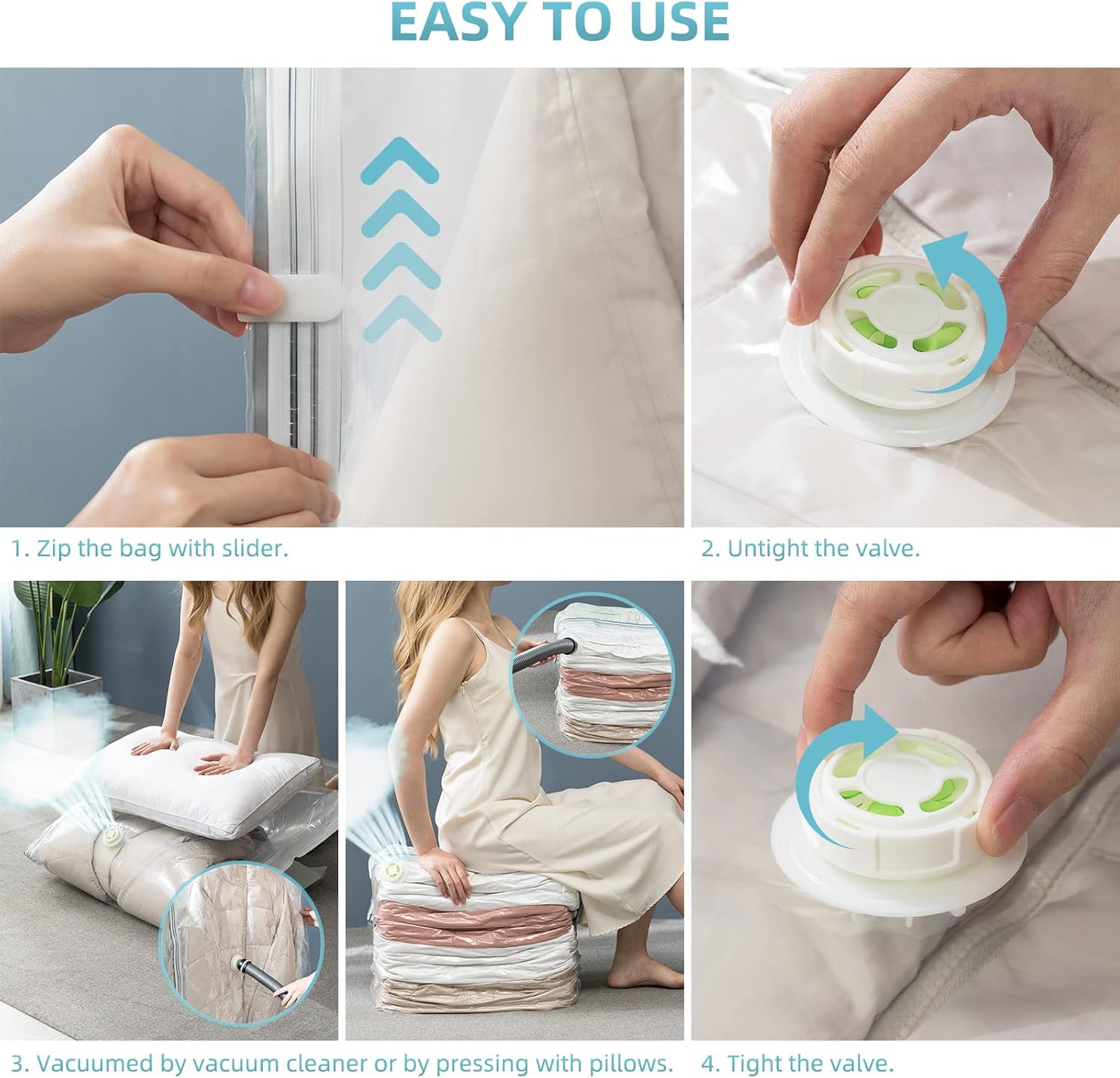 EASY TO USE

1. Zip the bag with slider.

2. Untight the valve.

3. Vacuumed by vacuum cleaner or by pressing with pillows.

4. Tight the valve.