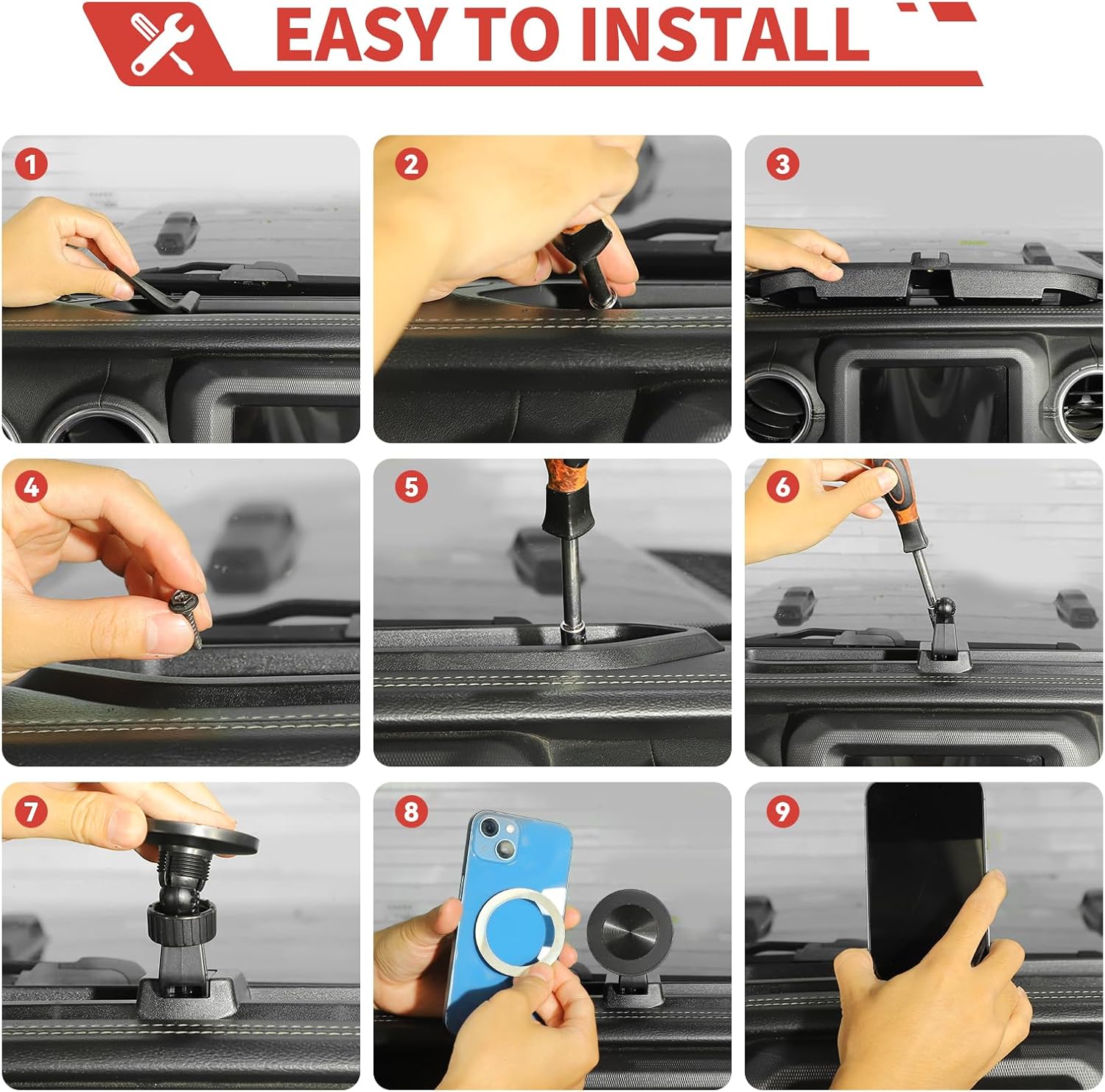 EASY TO INSTALL

1

2

3

4

5

6

7

8

9