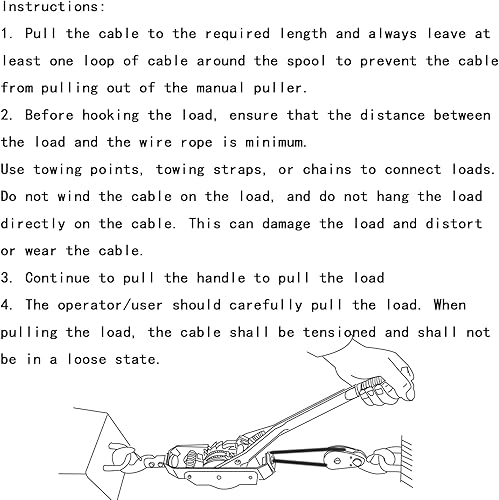 Instructions:

1. Pull the cable to the required length and always leave at least one loop of cable around the spool to prevent the cable from pulling out of the manual puller.

2. Before hooking the load, ensure that the distance between the load and the wire rope is minimum.

Use towing points, towing straps, or chains to connect loads. Do not wind the cable on the load, and do not hang the load directly on the cable. This can damage the load and distort or wear the cable.

3. Continue to pull the handle to pull the load

4. The operator/user should carefully pull the load. When pulling the load, the cable shall be tensioned and shall not be in a loose state.