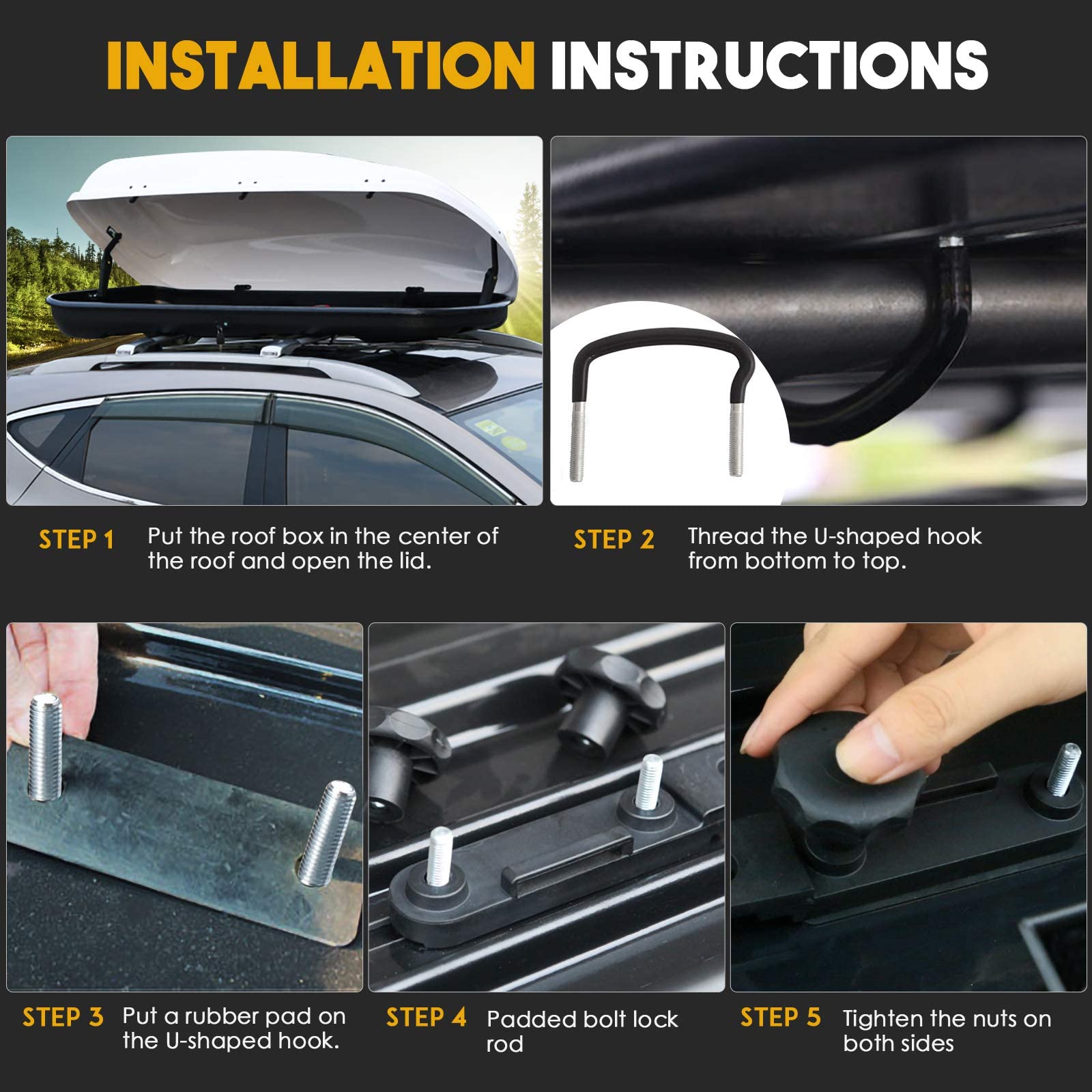 INSTALLATION INSTRUCTIONS

STEP 1 Put the roof box in the center of the roof and open the lid.

STEP 2 Thread the U-shaped hook from bottom to top.

STEP 3 Put a rubber pad on the U-shaped hook.

STEP 4 Padded bolt lock rod

STEP 5 Tighten the nuts on both sides