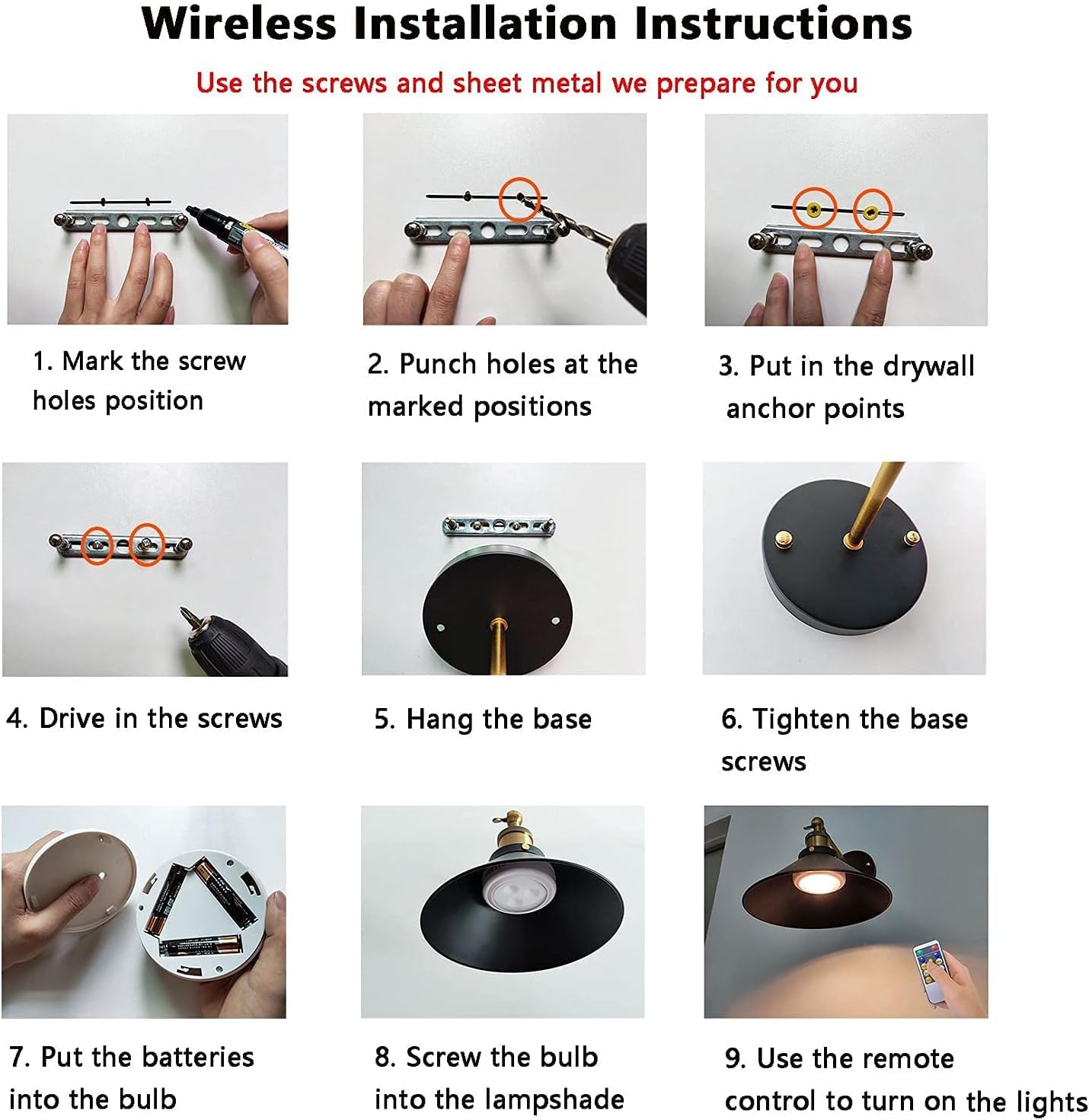 Wireless Installation Instructions

Use the screws and sheet metal we prepare for you

1. Mark the screw holes position

2. Punch holes at the marked positions

3. Put in the drywall anchor points

4. Drive in the screws

5. Hang the base

6. Tighten the base screws

7. Put the batteries into the bulb

8. Screw the bulb into the lampshade

9. Use the remote control to turn on the lights