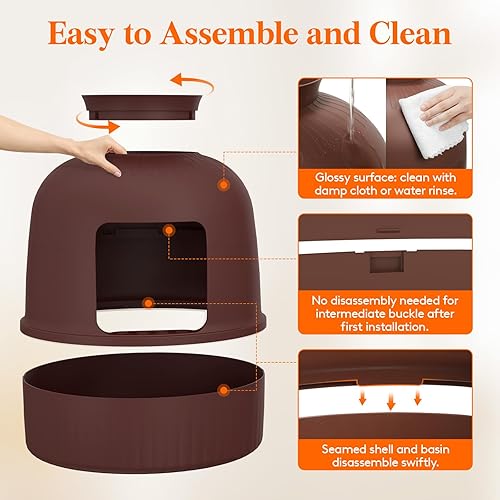 Easy to Assemble and Clean

Glossy surface: clean with damp cloth or water rinse.

No disassembly needed for intermediate buckle after first installation.

Seamed shell and basin disassemble swiftly.