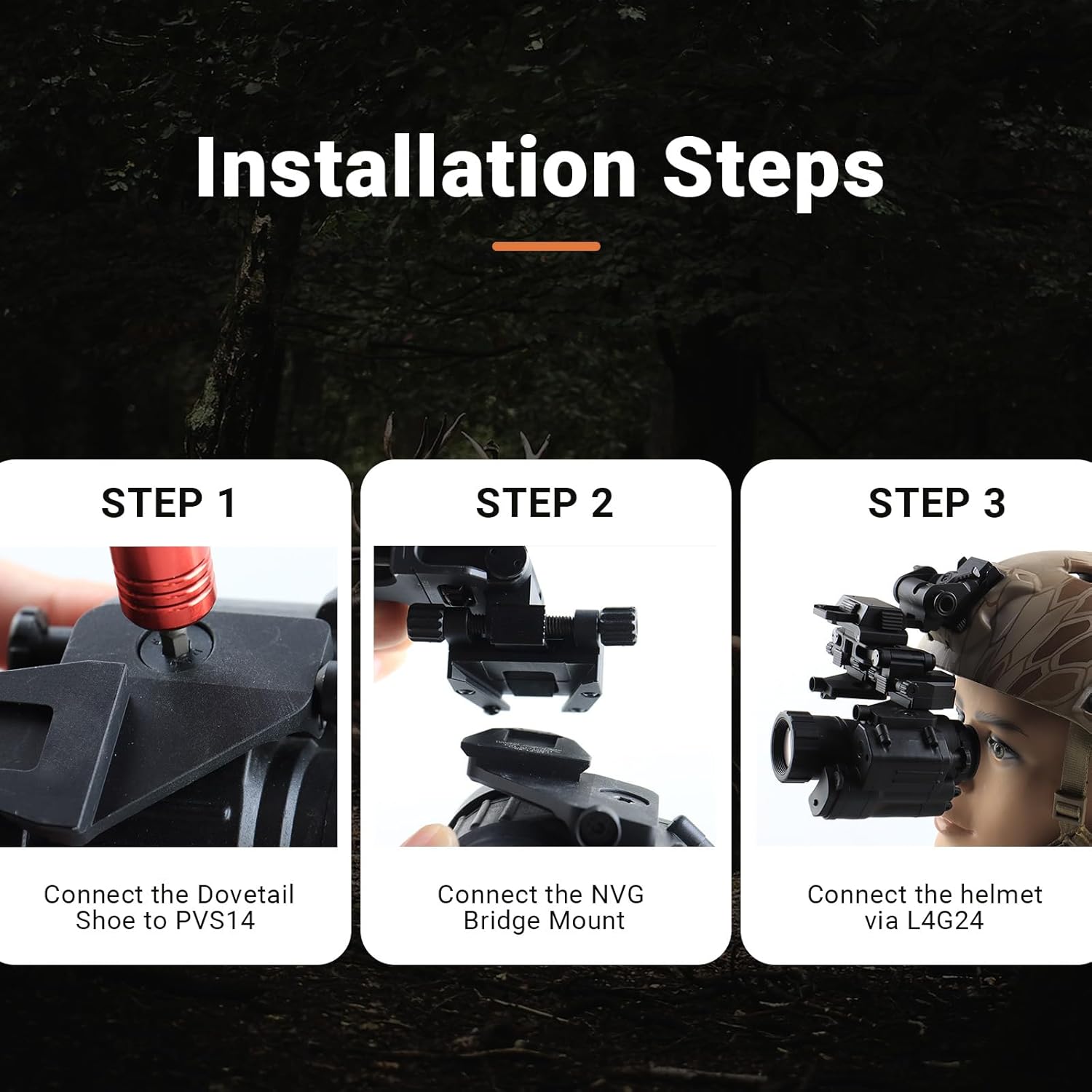 Installation Steps

STEP 1

Connect the Dovetail Shoe to PVS14

STEP 2

Connect the NVG Bridge Mount

STEP 3

Connect the helmet via L4G24