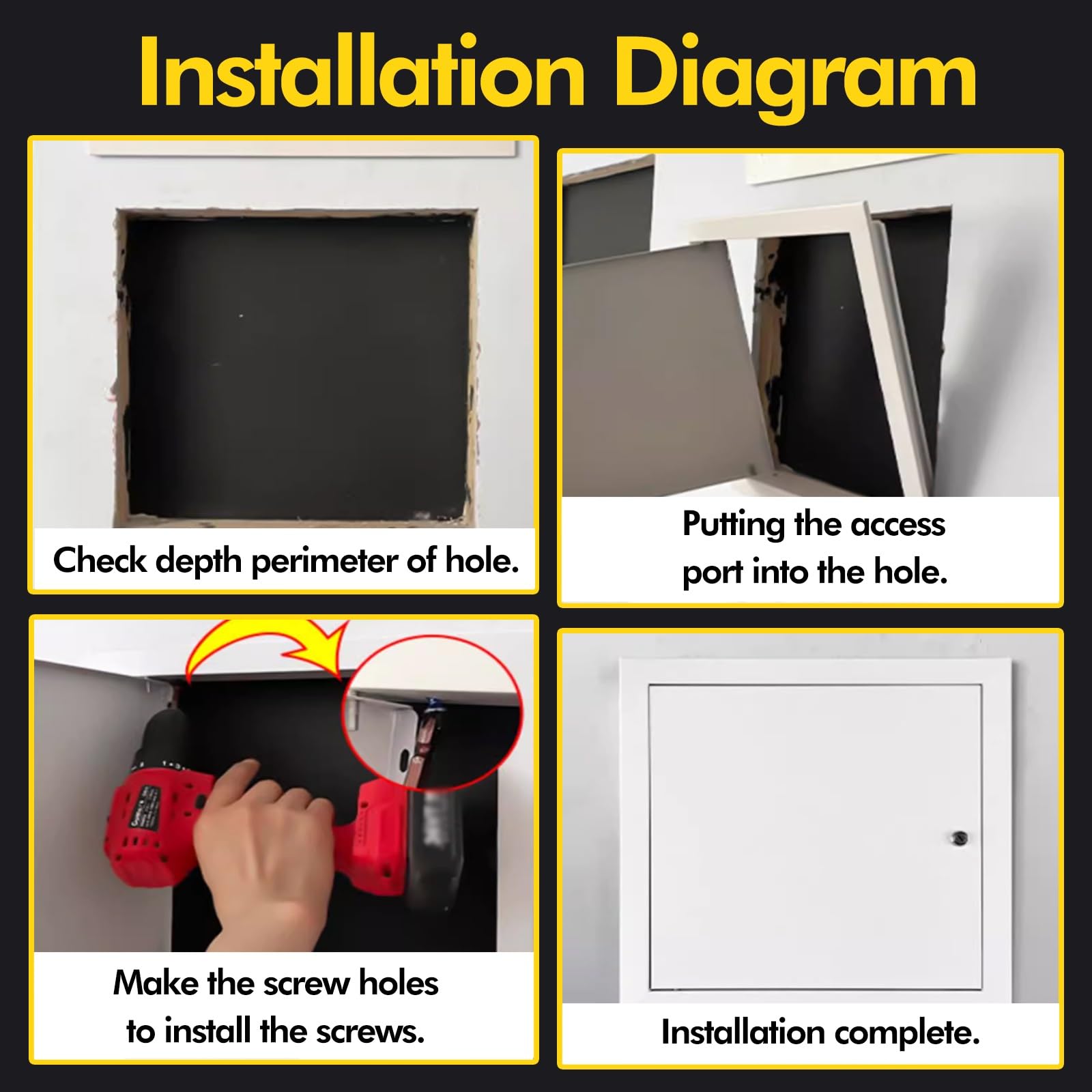 Installation Diagram

Check depth perimeter of hole.

Putting the access port into the hole.

Make the screw holes to install the screws.

Installation complete.