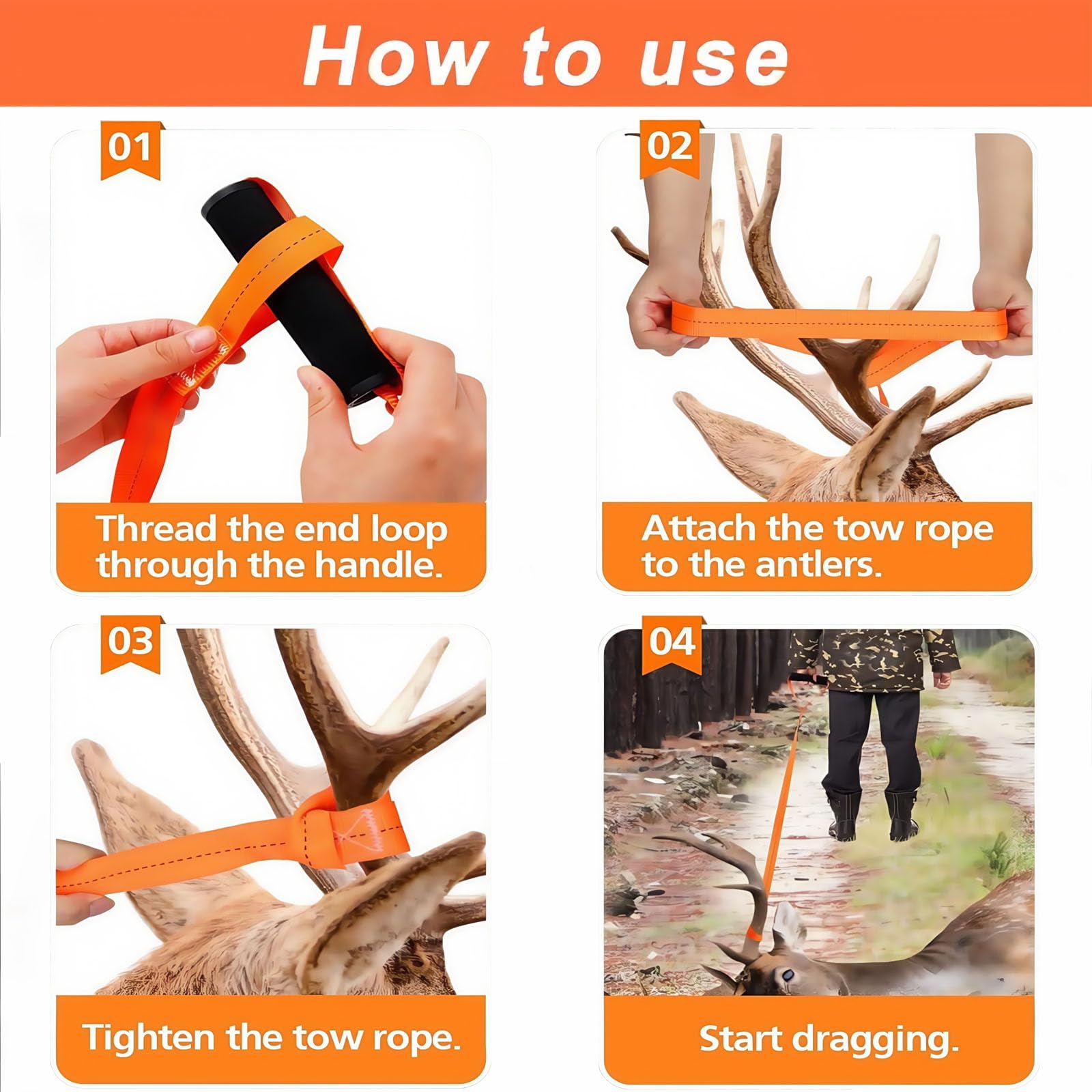 How to use

01

Thread the end loop through the handle.

02

Attach the tow rope to the antlers.

03

Tighten the tow rope.

04

Start dragging.