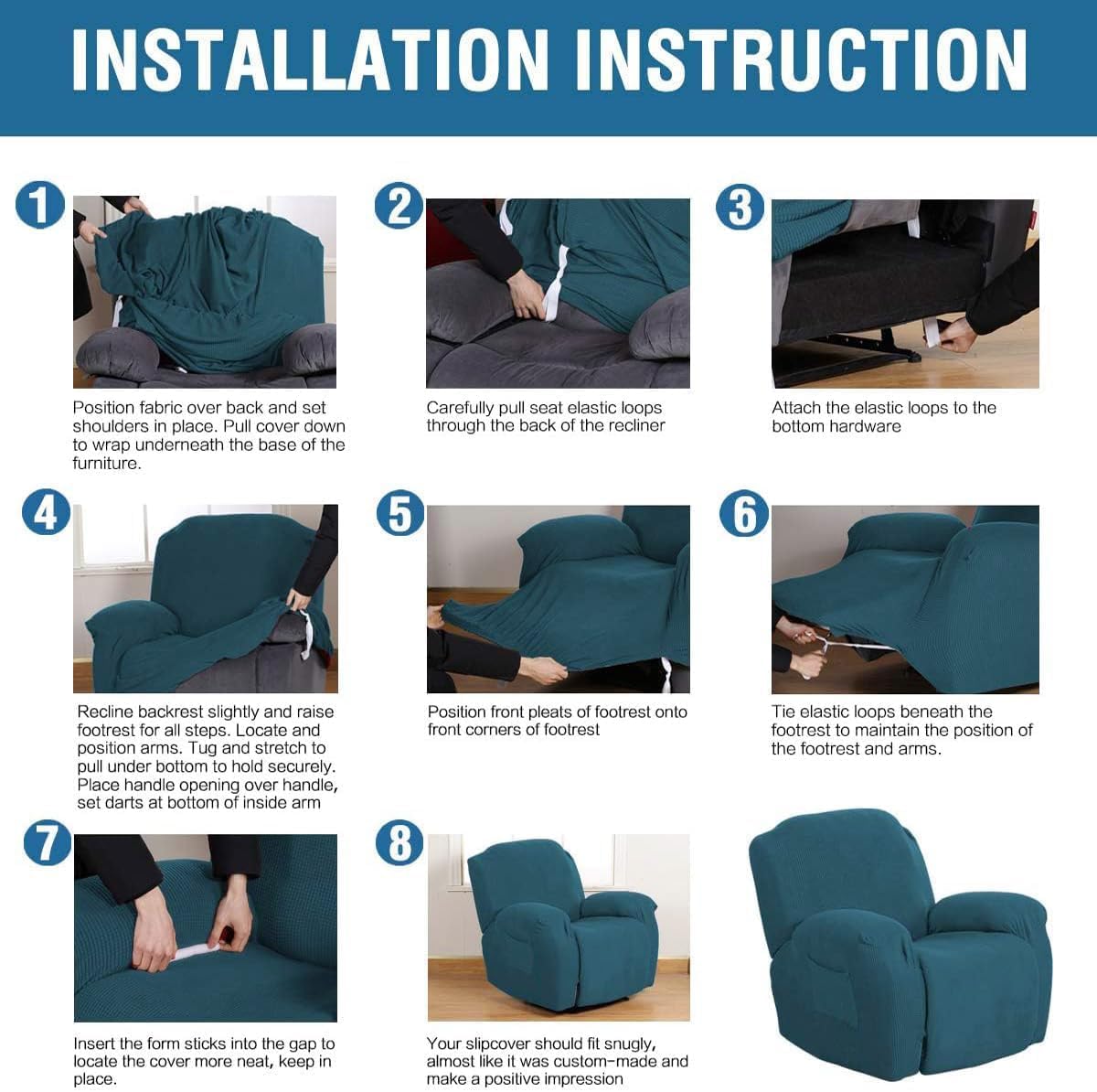 INSTALLATION INSTRUCTION

1

Position fabric over back and set shoulders in place. Pull cover down to wrap underneath the base of the furniture.

2

Carefully pull seat elastic loops through the back of the recliner

3

Attach the elastic loops to the bottom hardware

4

Recline backrest slightly and raise footrest for all steps. Locate and position arms. Tug and stretch to pull under bottom to hold securely. Place handle opening over handle, set darts at bottom of inside arm

5

Position front pleats of footrest onto front corners of footrest

6

Tie elastic loops beneath the footrest to maintain the position of the footrest and arms.

7

Insert the form sticks into the gap to locate the cover more neat, keep in place.

8

Your slipcover should fit snugly, almost like it was custom-made and make a positive impression