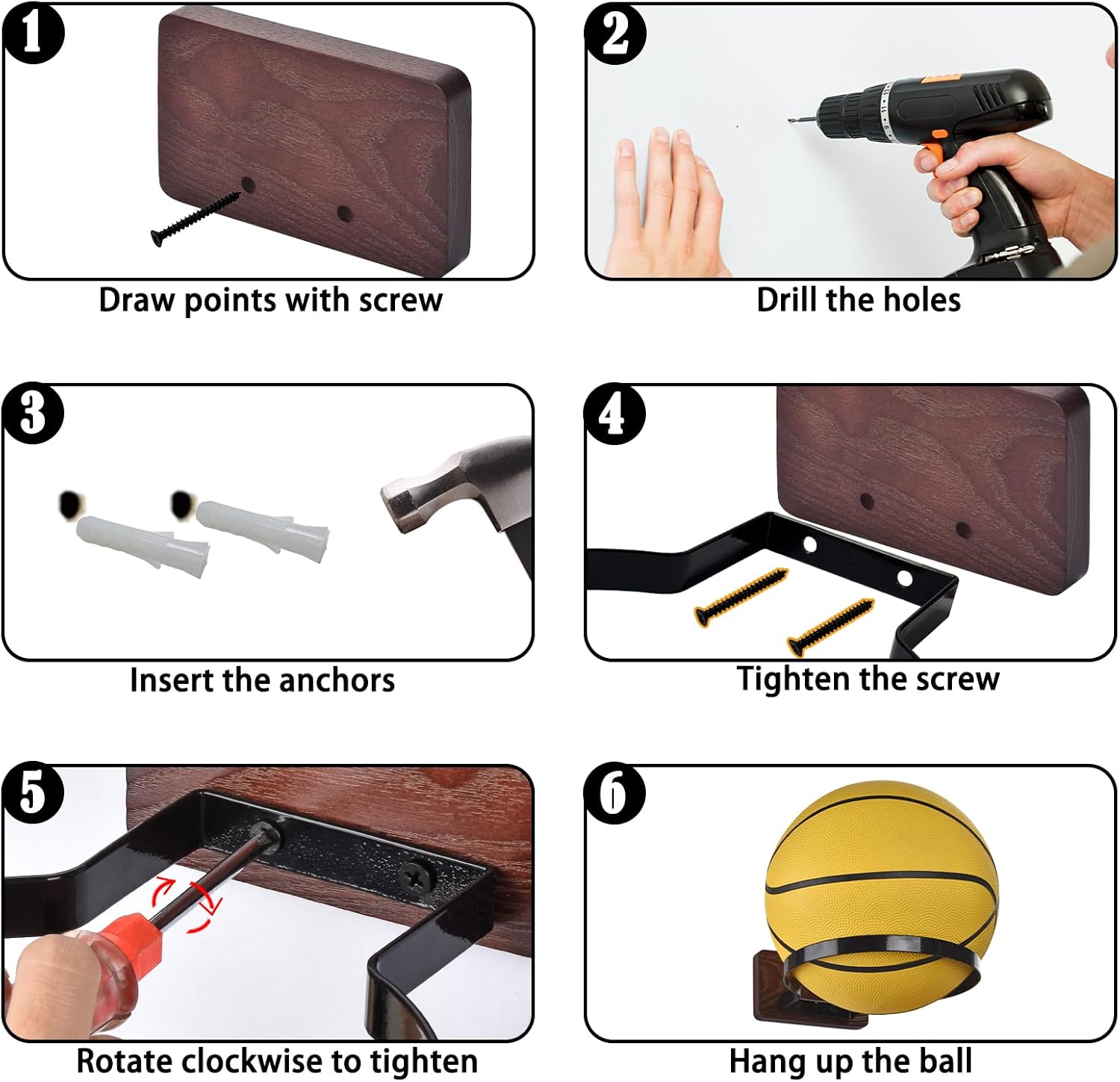 1

Draw points with screw

2

Drill the holes

3

Insert the anchors

4

Tighten the screw

5

Rotate clockwise to tighten

6

Hang up the ball