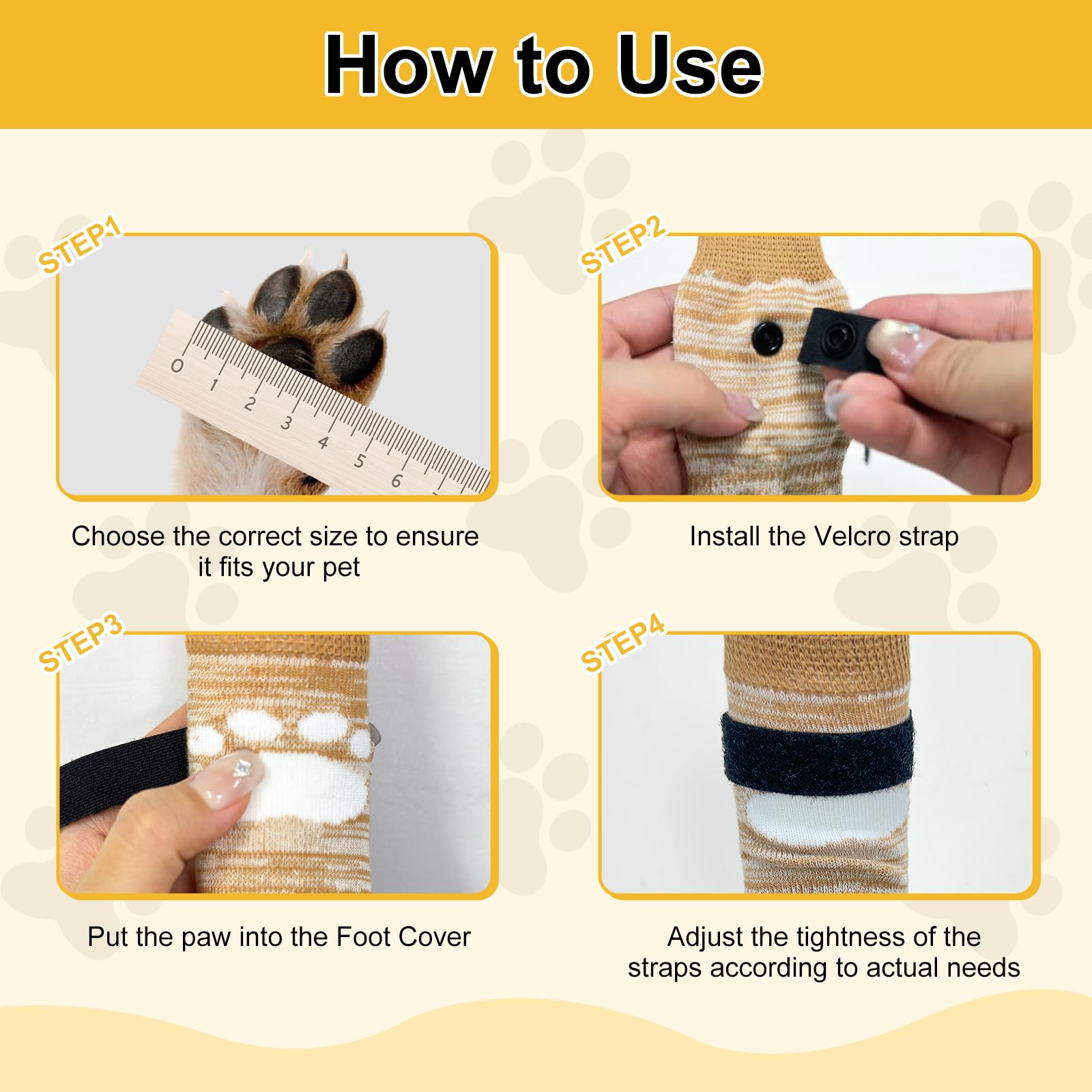 How to Use

STEP1

0 1 2 3 4 5 6

Choose the correct size to ensure it fits your pet

STEP2

Install the Velcro strap

STEP3

Put the paw into the Foot Cover

STEP4

Adjust the tightness of the straps according to actual needs