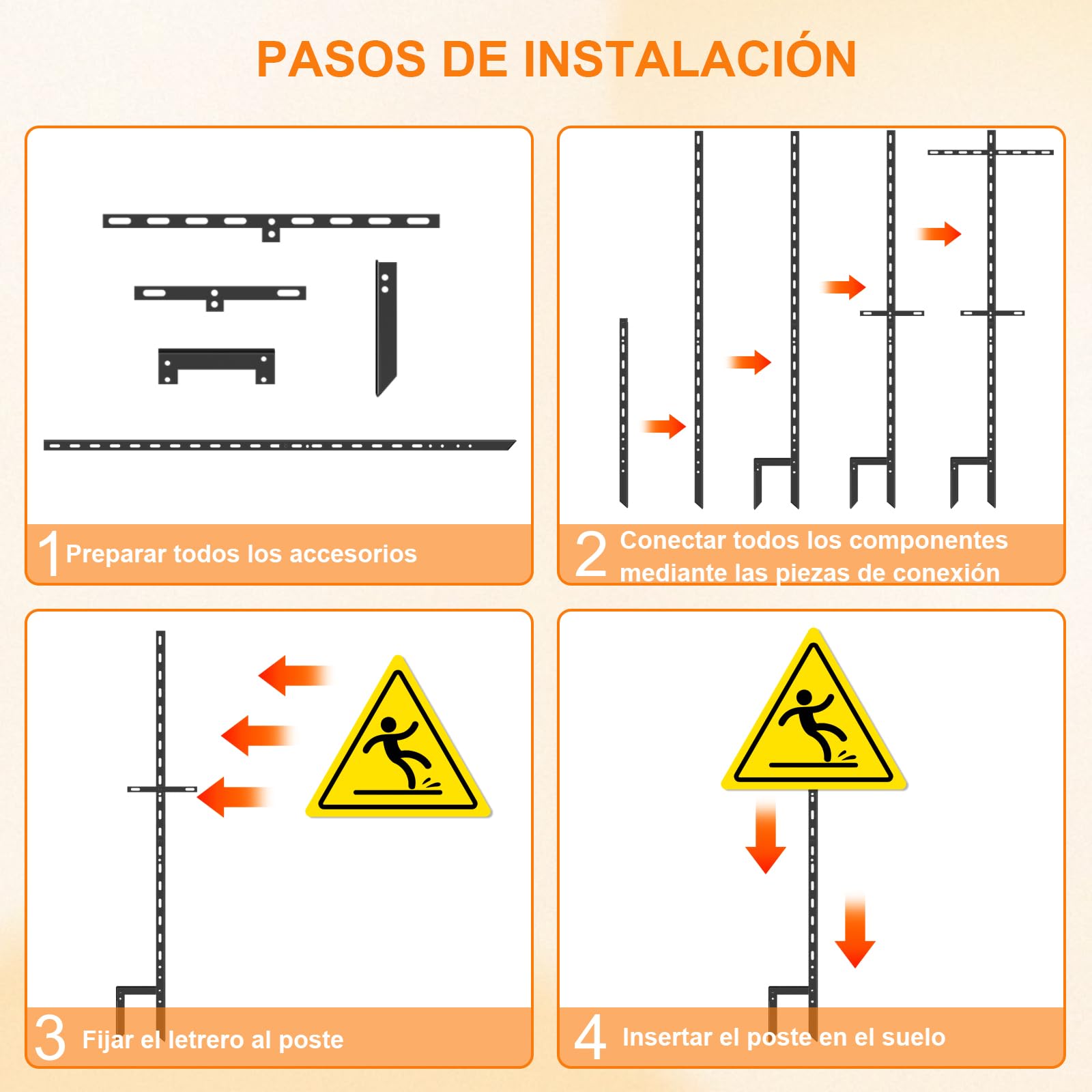 PASOS DE INSTALACIÓN

1 Preparar todos los accesorios

2 Conectar todos los componentes mediante las piezas de conexión

3 Fijar el letrero al poste

4 Insertar el poste en el suelo