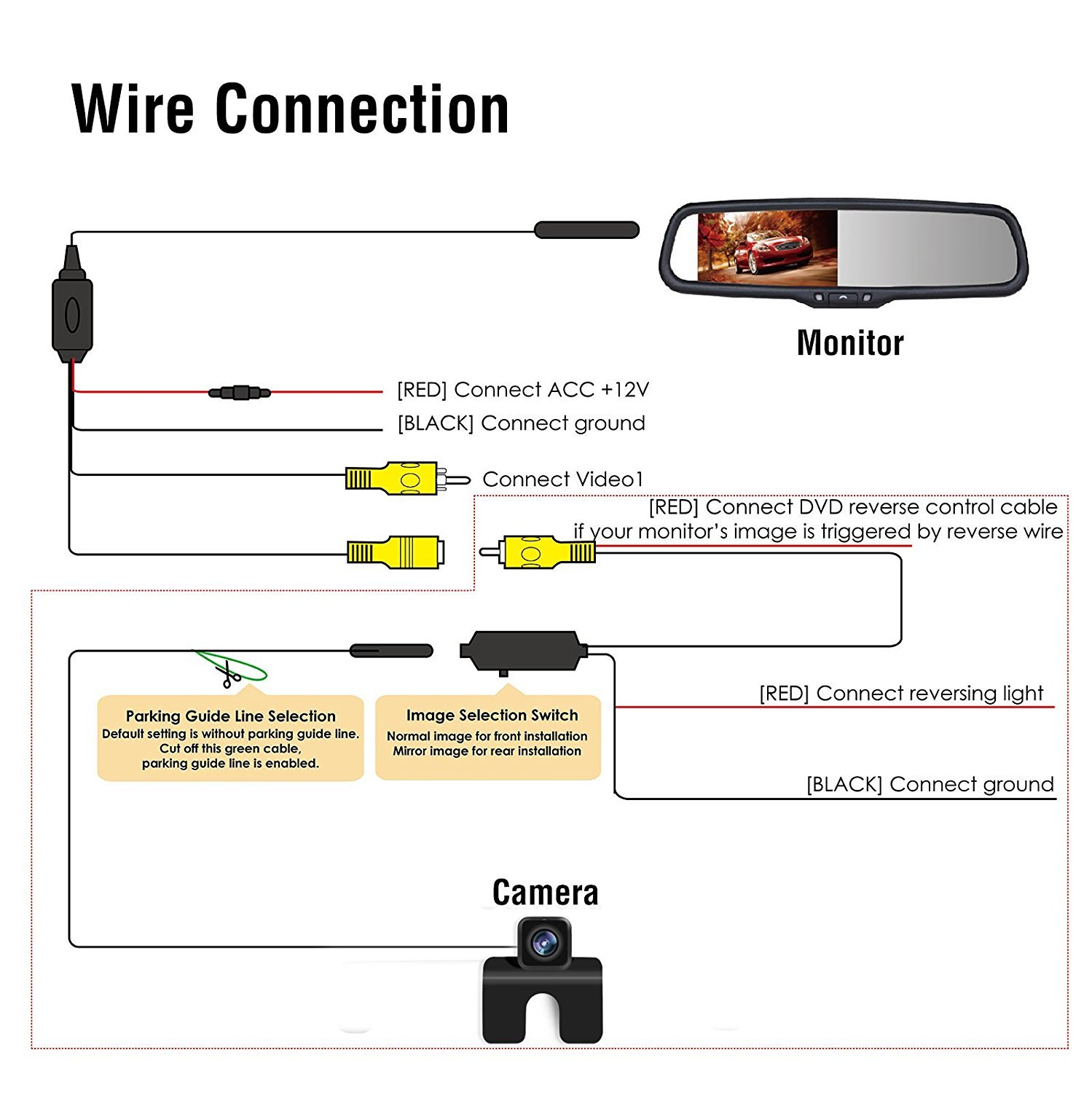 Wire Connection

Monitor

[RED] Connect ACC +12V

[BLACK] Connect ground

Connect Video1

[RED] Connect DVD reverse control cable if your monitor's image is triggered by reverse wire

Parking Guide Line Selection
Default setting is without parking guide line. Cut off this green cable, parking guide line is enabled.

Image Selection Switch
Normal image for front installation
Mirror image for rear installation

[RED] Connect reversing light

[BLACK] Connect ground

Camera