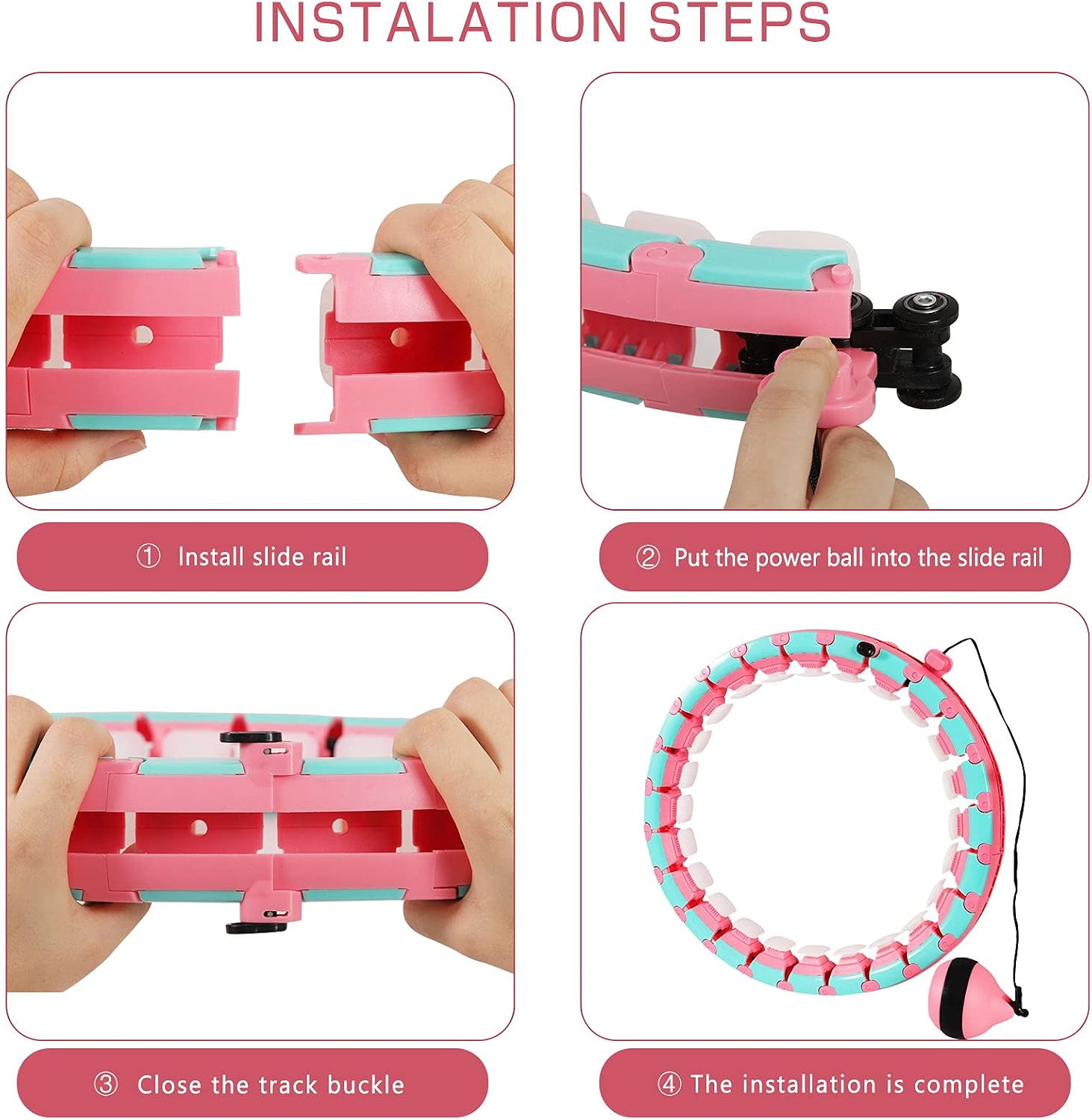 INSTALATION STEPS

① Install slide rail

② Put the power ball into the slide rail

③ Close the track buckle

④ The installation is complete