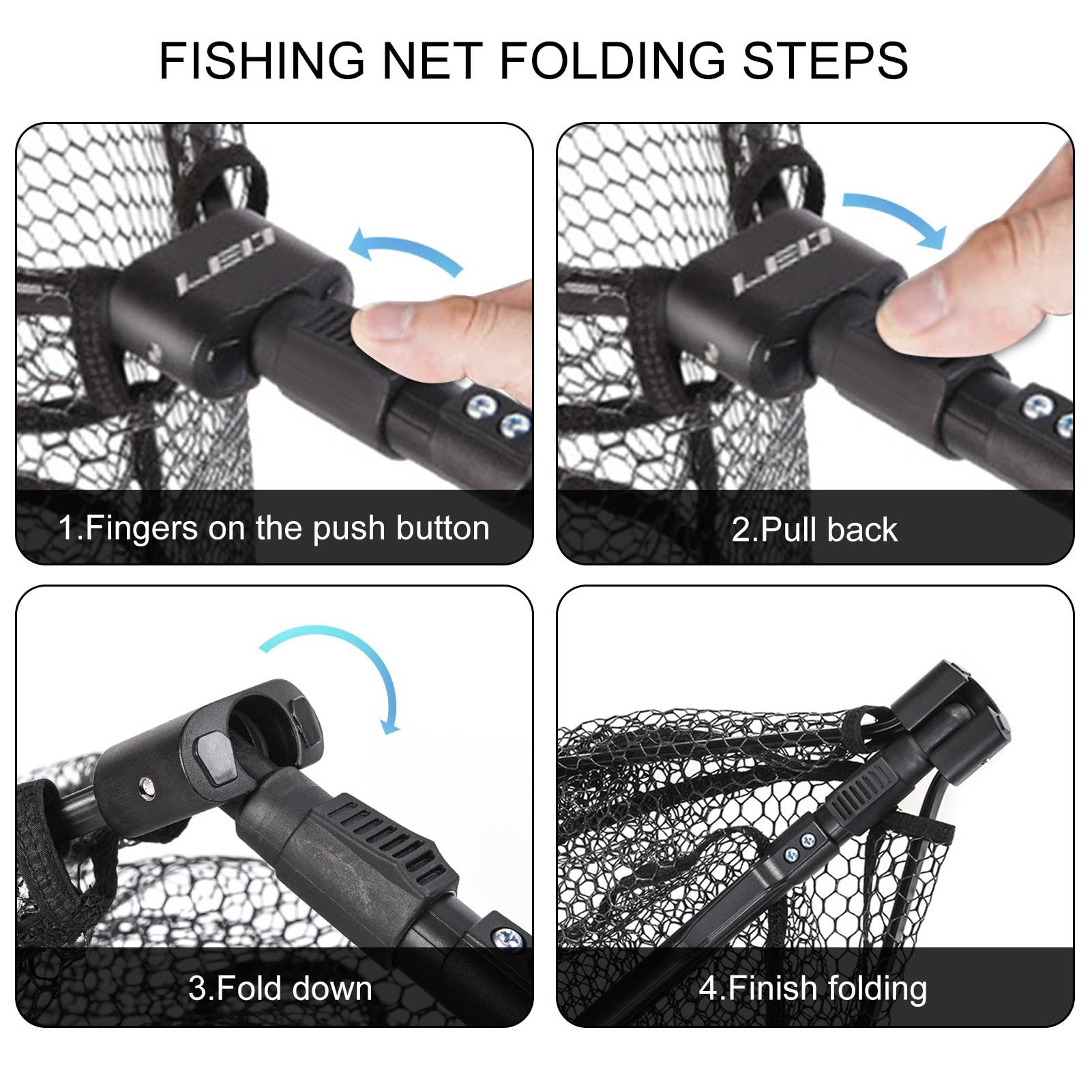 FISHING NET FOLDING STEPS

LEO

1.Fingers on the push button

LEO

2.Pull back

3.Fold down

4.Finish folding