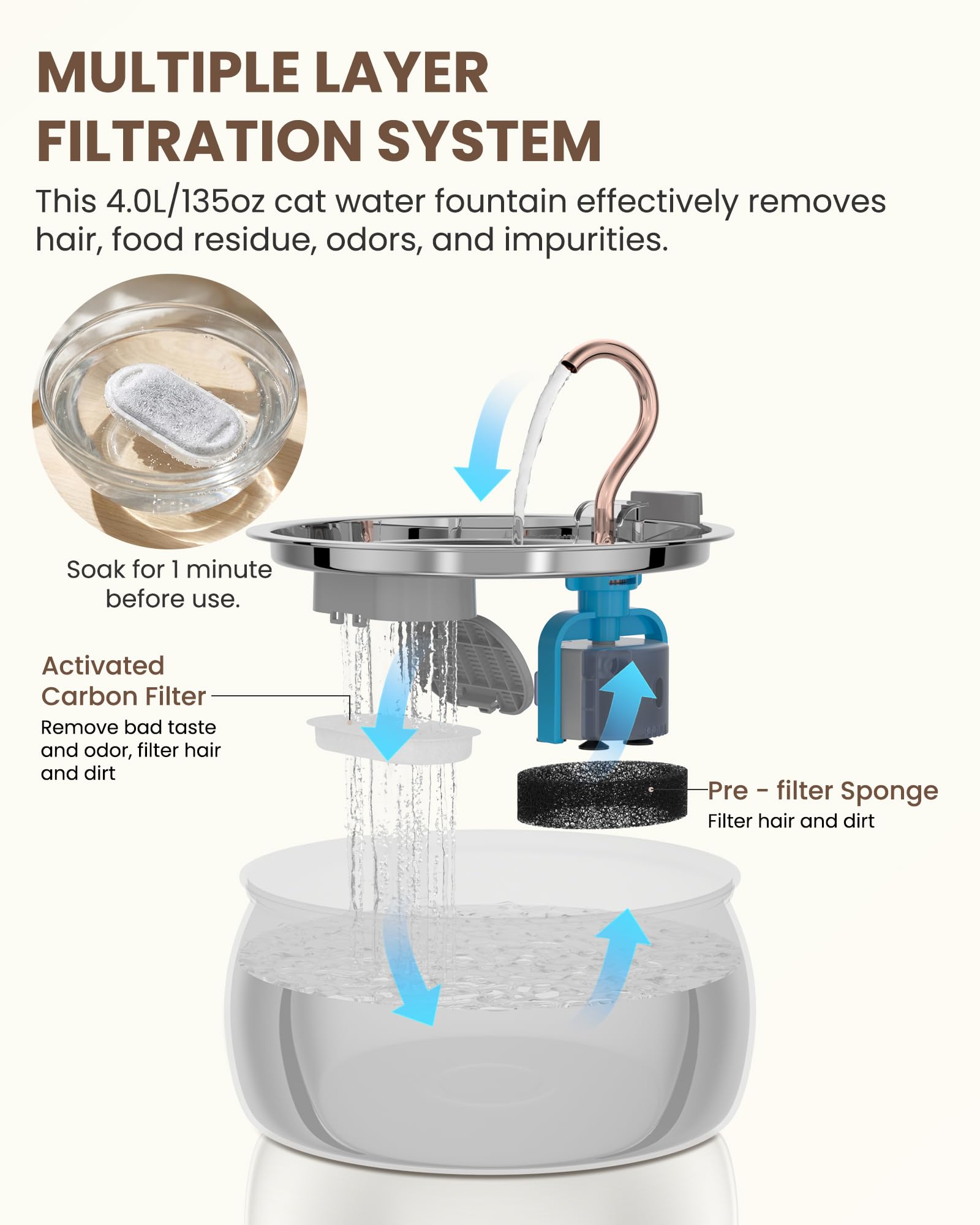 MULTIPLE LAYER FILTRATION SYSTEM

This 4.0L/135oz cat water fountain effectively removes hair, food residue, odors, and impurities.

Soak for 1 minute before use.

Activated Carbon Filter
Remove bad taste and odor, filter hair and dirt

Pre - filter Sponge
Filter hair and dirt