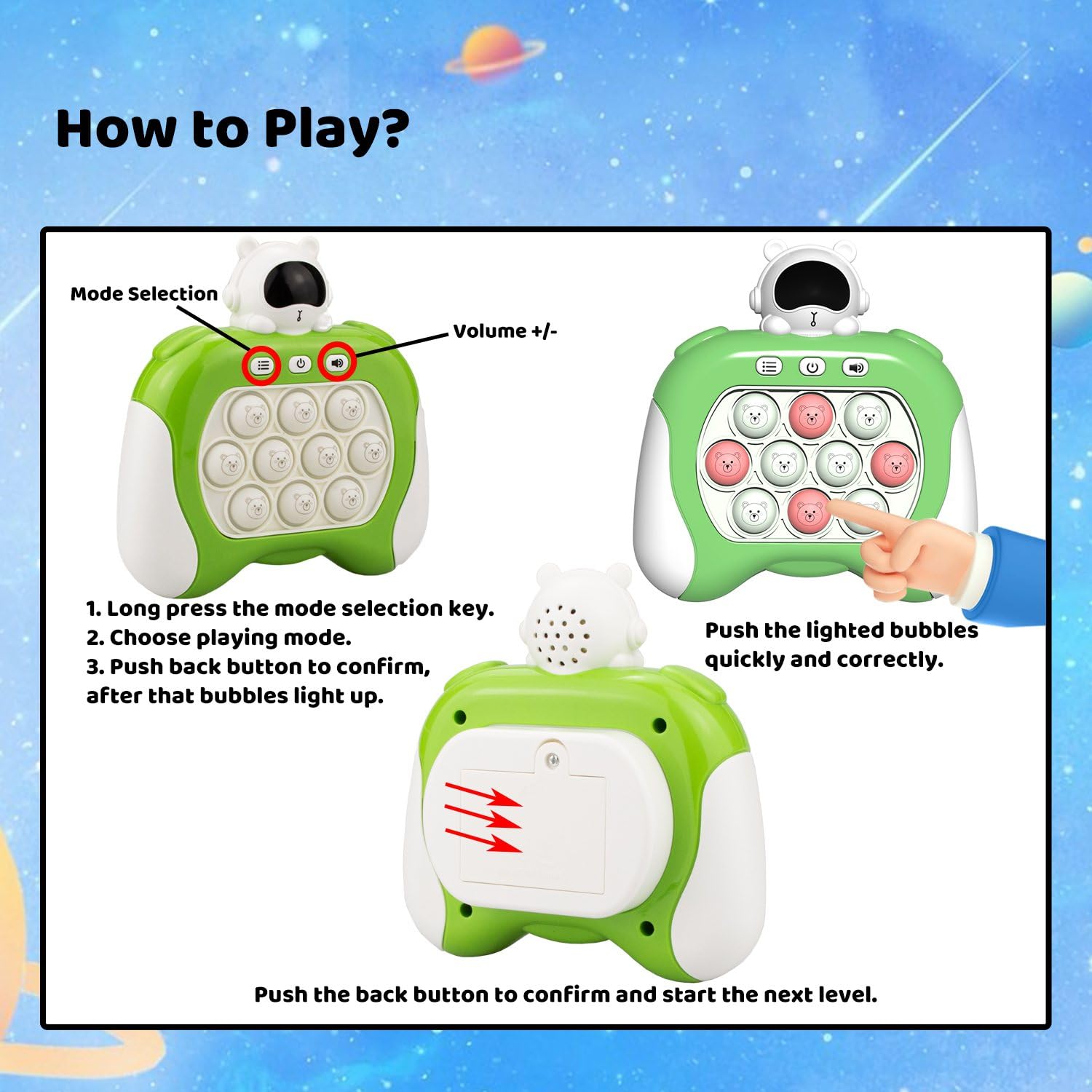 How to Play?

Mode Selection

Volume +/-

1. Long press the mode selection key.
2. Choose playing mode.
3. Push back button to confirm, after that bubbles light up.

Push the lighted bubbles quickly and correctly.

Push the back button to confirm and start the next level.